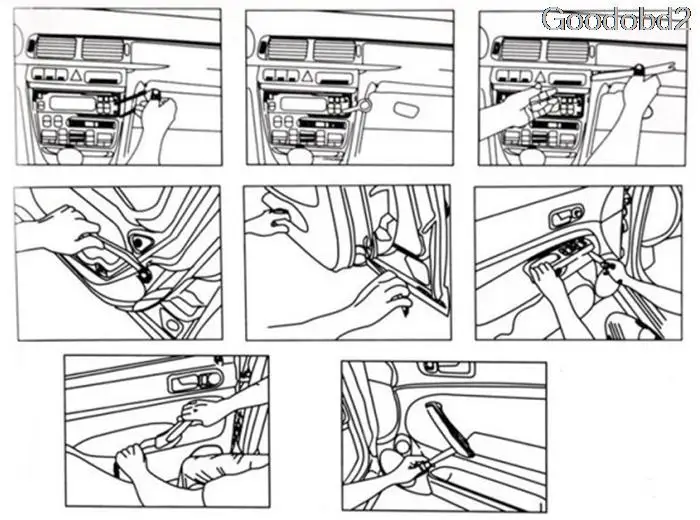 Goodobd2