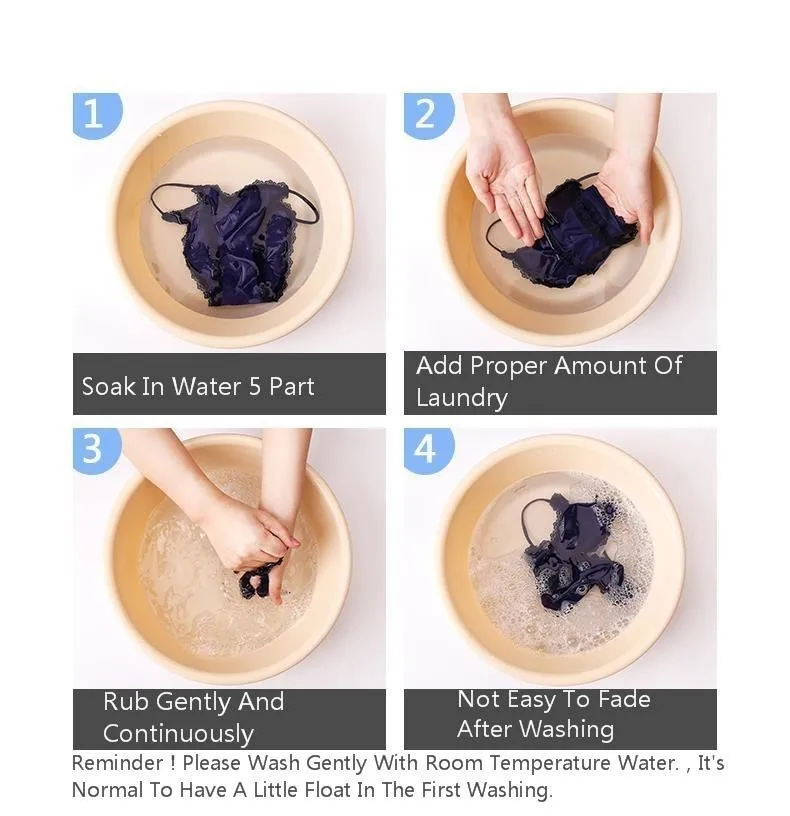 1

Soak In Water 5 Part

2

Add Proper Amount Of Laundry

3

Rub Gently And Continuously

4

Not Easy To Fade After Washing

Reminder ! Please Wash Gently With Room Temperature Water. , It's Normal To Have A Little Float In The First Washing.