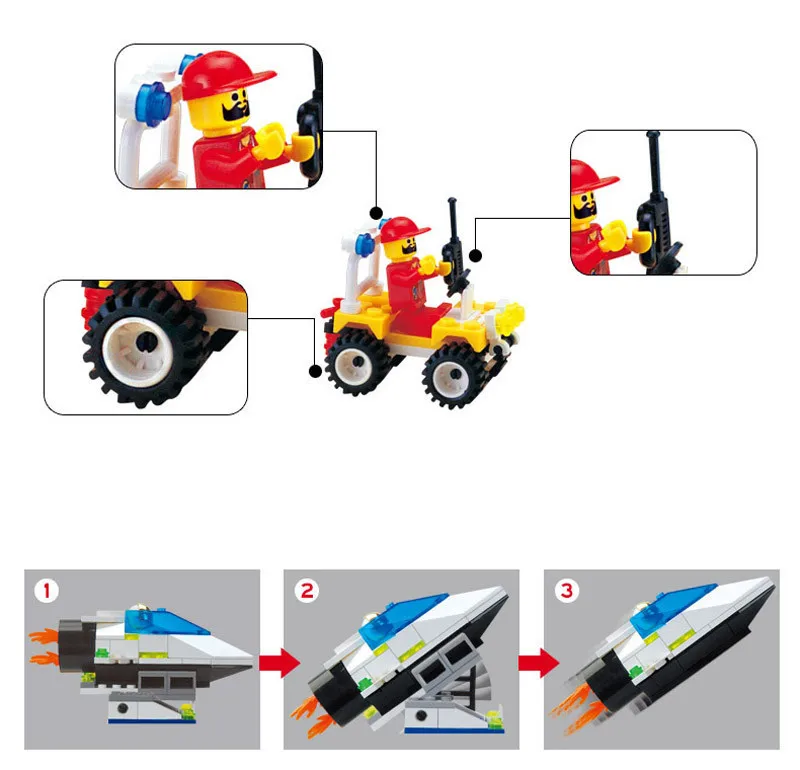 1

2

3