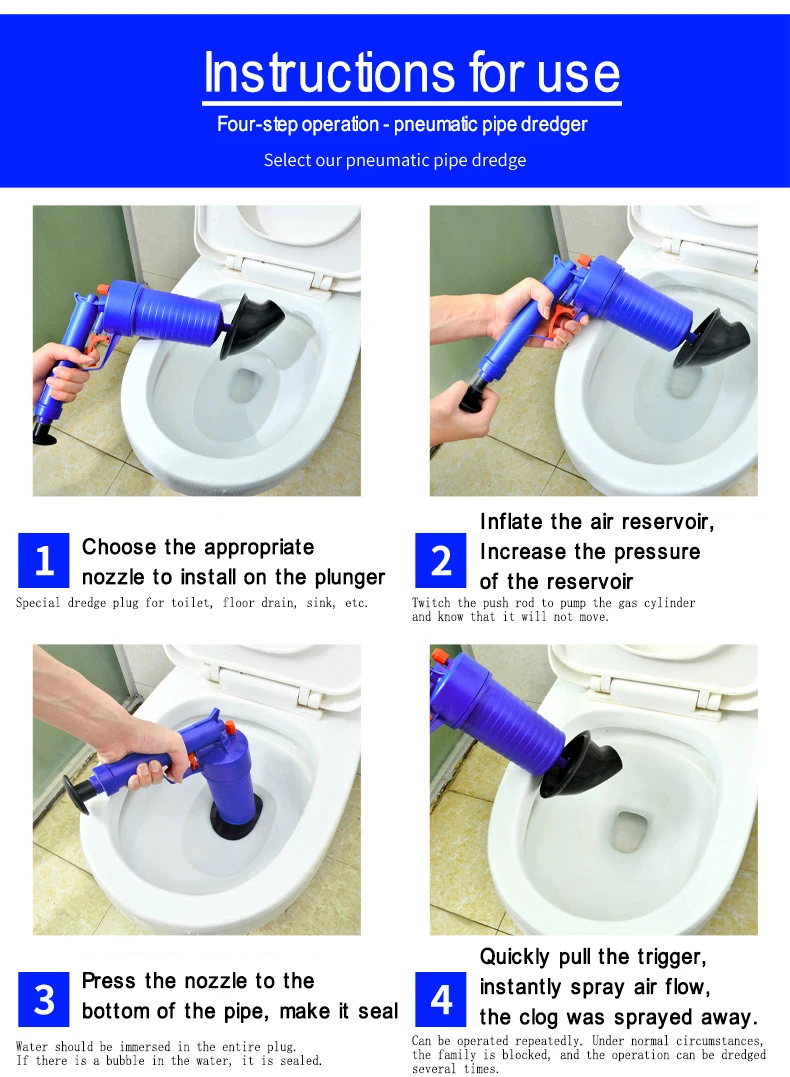 Instructions for use

Four-step operation - pneumatic pipe dredger

Select our pneumatic pipe dredge

1

Choose the appropriate nozzle to install on the plunger

Special dredge plug for toilet, floor drain, sink, etc.

2

Inflate the air reservoir, Increase the pressure of the reservoir

Twitch the push rod to pump the gas cylinder and know that it will not move.

3

Press the nozzle to the bottom of the pipe, make it seal

Water should be immersed in the entire plug. If there is a bubble in the water, it is sealed.

4

Quickly pull the trigger, instantly spray air flow, the clog was sprayed away.

Can be operated repeatedly. Under normal circumstances, the family is blocked, and the operation can be dredged several times.