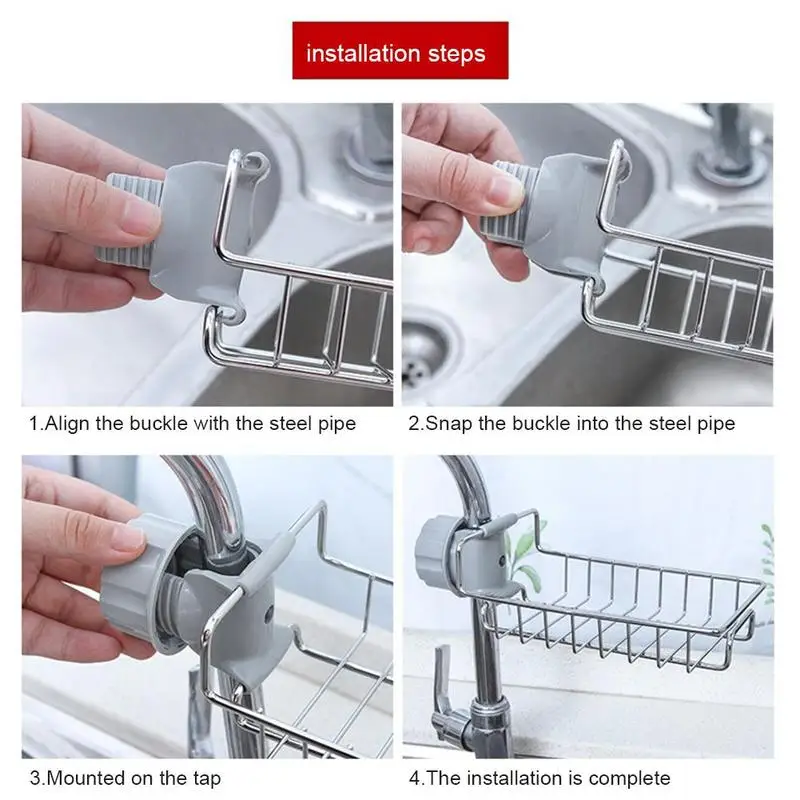 installation steps

1.Align the buckle with the steel pipe

2.Snap the buckle into the steel pipe

3.Mounted on the tap

4.The installation is complete