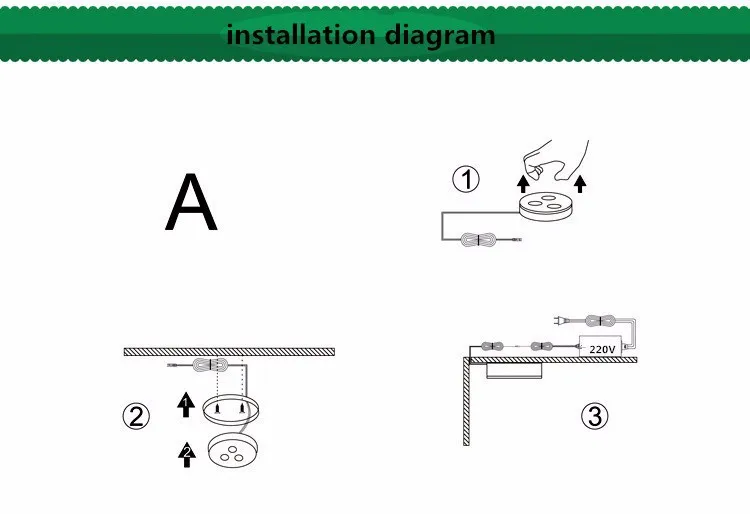 installation diagram

A

①

②

1

2

220V

③