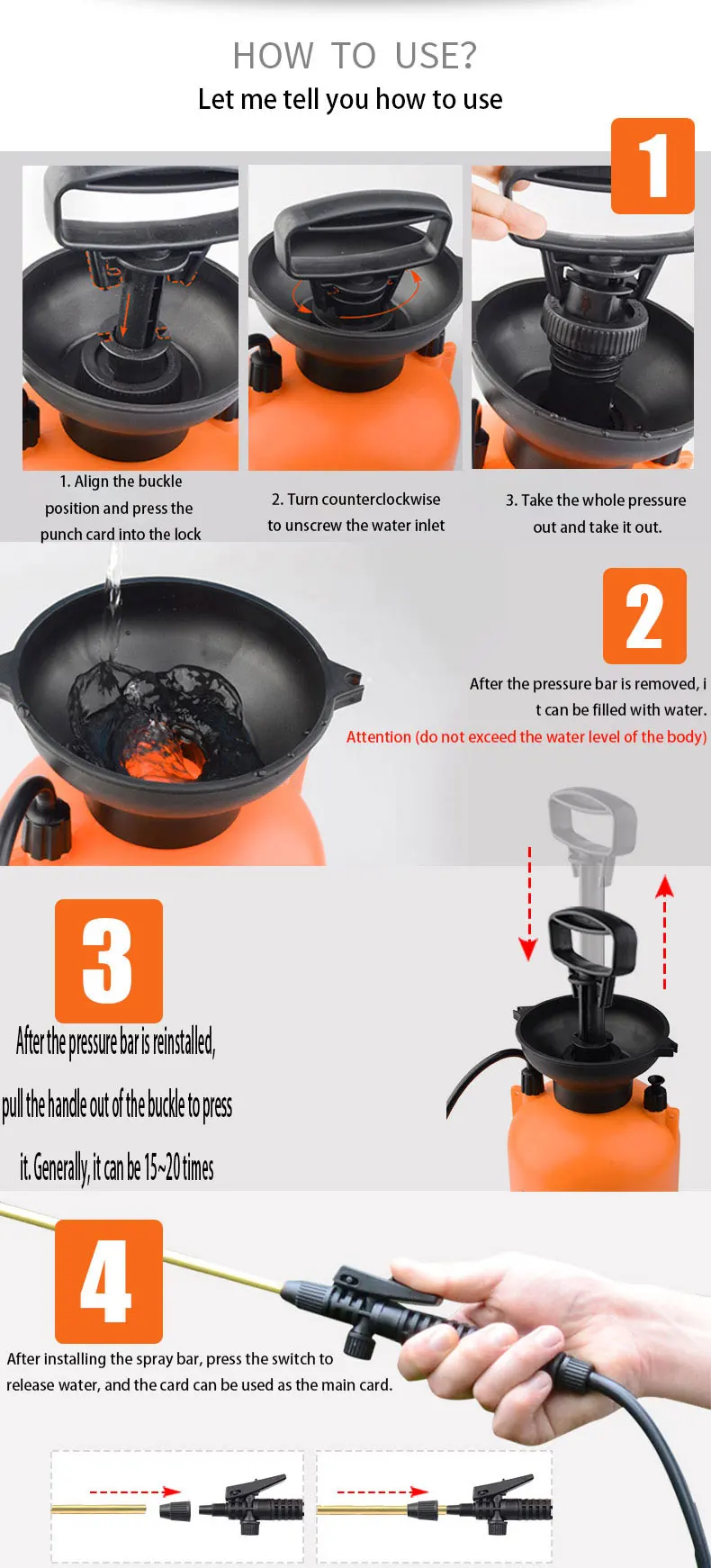 HOW TO USE?

Let me tell you how to use

1

1. Align the buckle position and press the punch card into the lock

2. Turn counterclockwise to unscrew the water inlet

3. Take the whole pressure out and take it out.

2

After the pressure bar is removed, i t can be filled with water.

Attention (do not exceed the water level of the body)

3

After the pressure bar is reinstalled, pull the handle out of the buckle to press it. Generally, it can be 15~20 times

4

After installing the spray bar, press the switch to release water, and the card can be used as the main card.