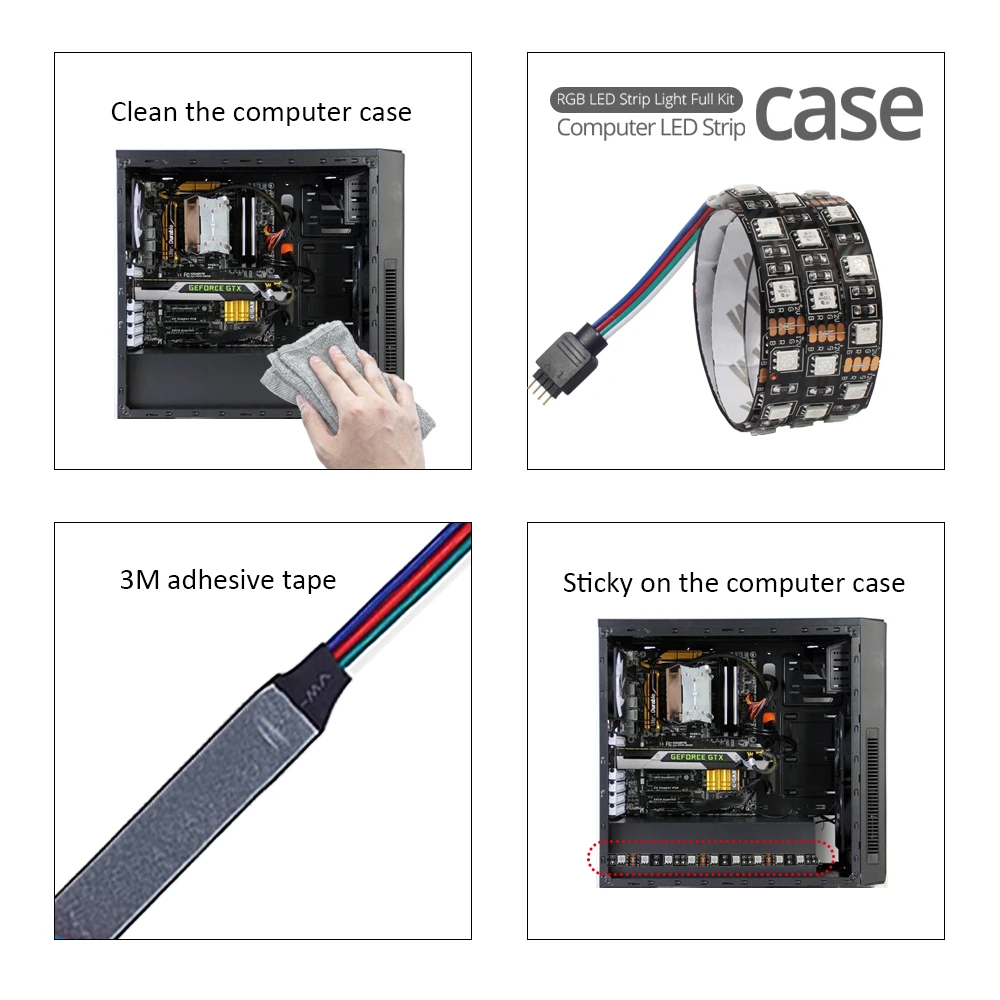 Clean the computer case

GEFORCE GTX

RGB LED Strip Light Full Kit
Computer LED Strip
case

3M adhesive tape

Sticky on the computer case

GEFORCE GTX