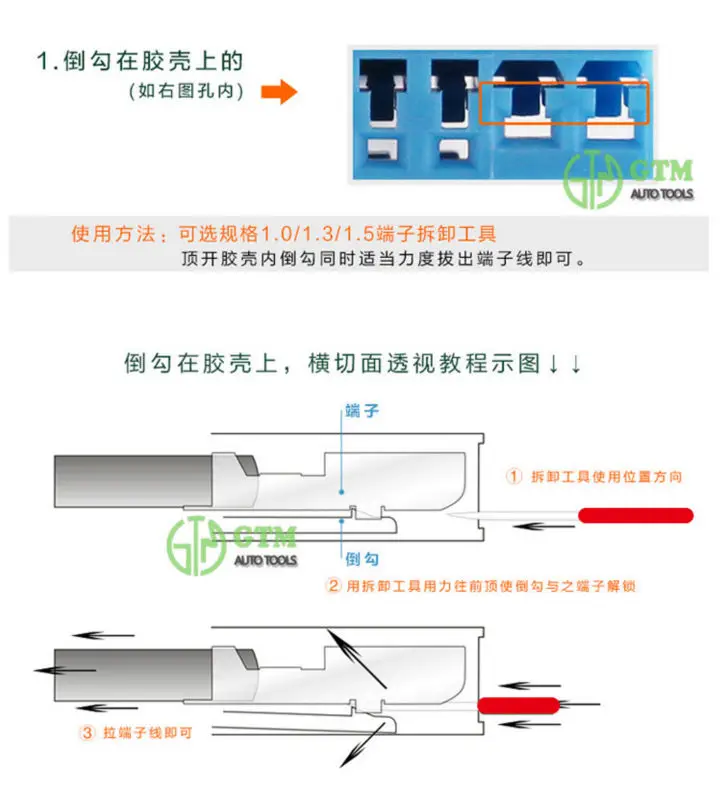 1.倒勾在胶壳上的
(如右图孔内)

GTM AUTO TOOLS

使用方法：可选规格1.0/1.3/1.5端子拆卸工具
顶开胶壳内倒勾同时适当力度拔出端子线即可。

倒勾在胶壳上，横切面透视教程示图↓↓

端子

① 拆卸工具使用位置方向

GTM AUTO TOOLS

倒勾

② 用拆卸工具用力往前顶使倒勾与之端子解锁

③ 拉端子线即可