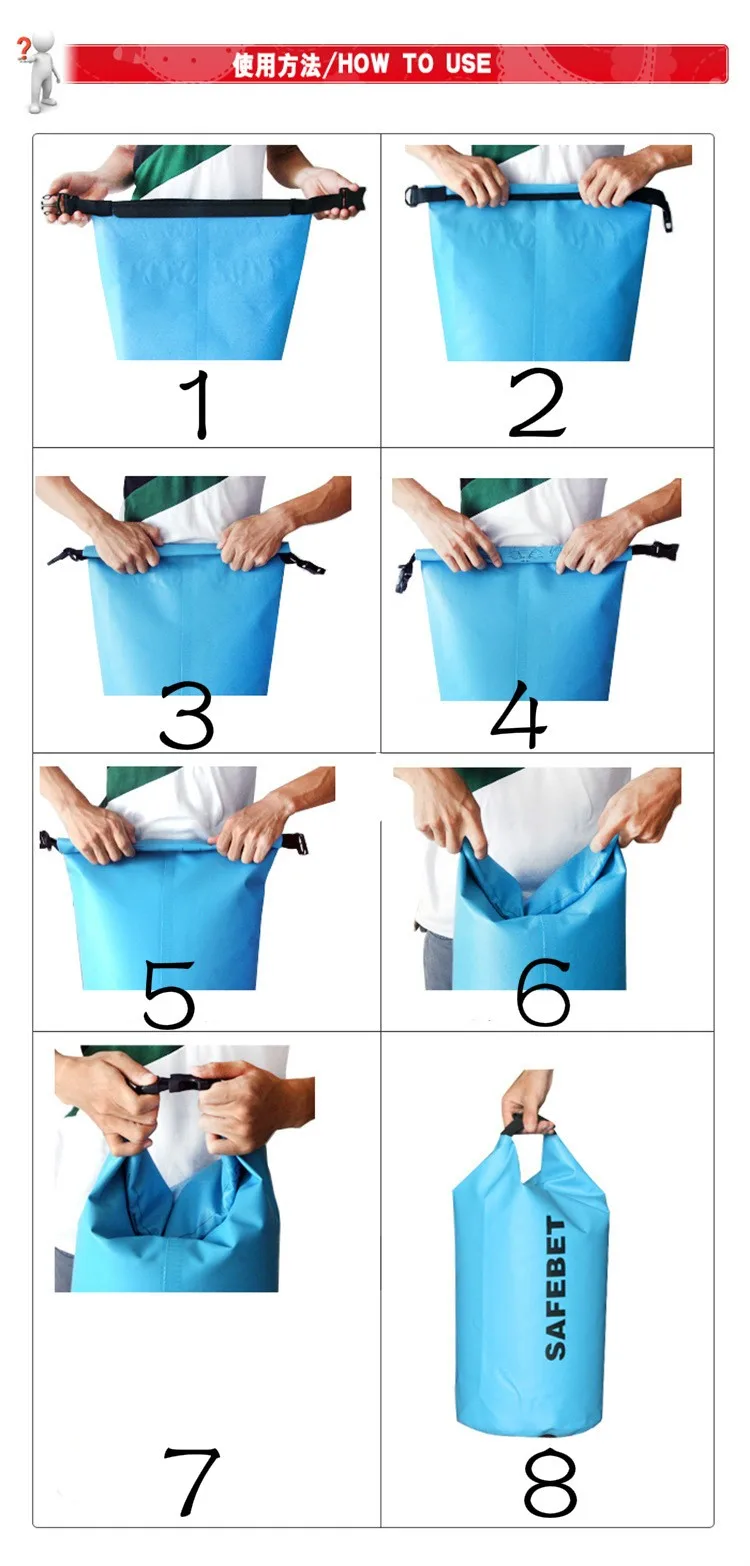 使用方法/HOW TO USE

1

2

3

4

5

6

7

SAFEBET

8