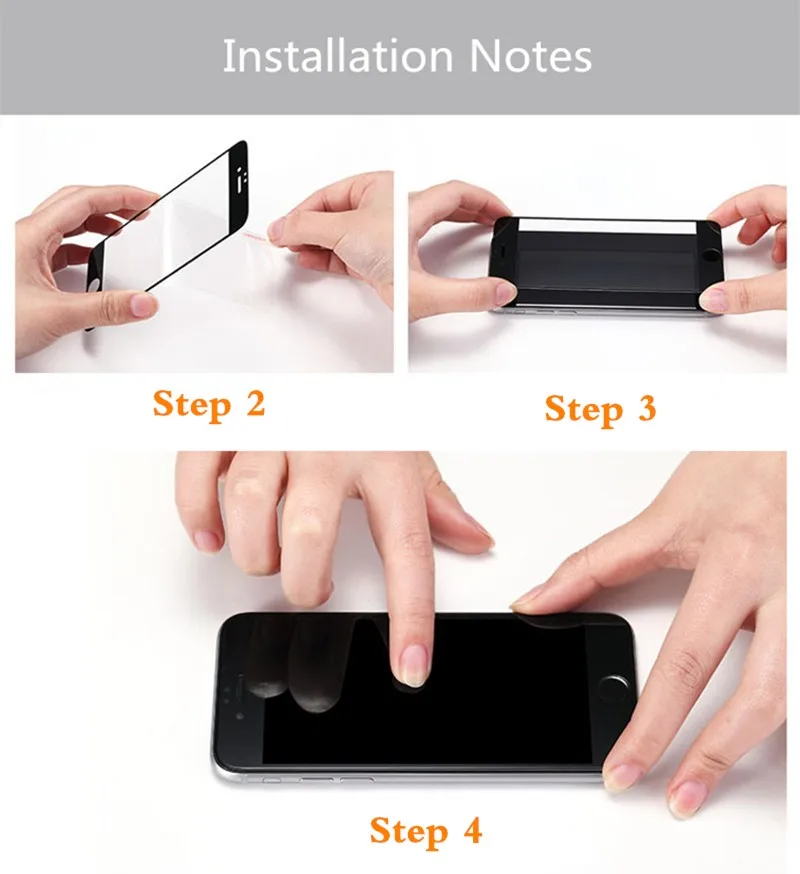 Installation Notes

Step 2

Step 3

Step 4