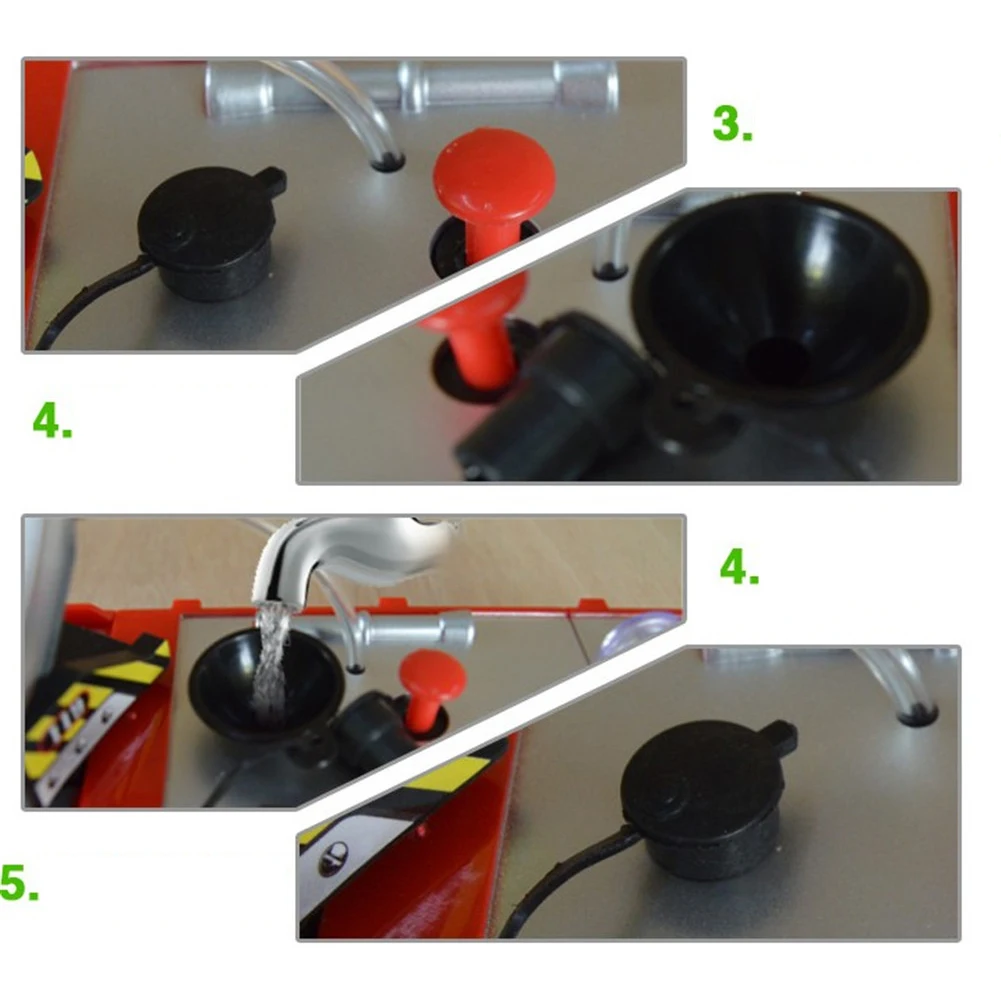 3.

4.

4.

5.