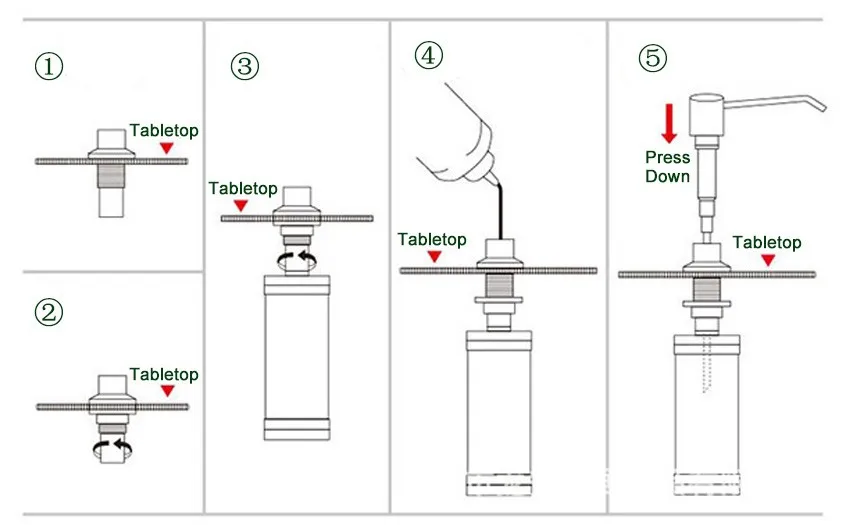 ①
Tabletop

②
Tabletop

③
Tabletop

④
Tabletop

⑤
Press Down
Tabletop