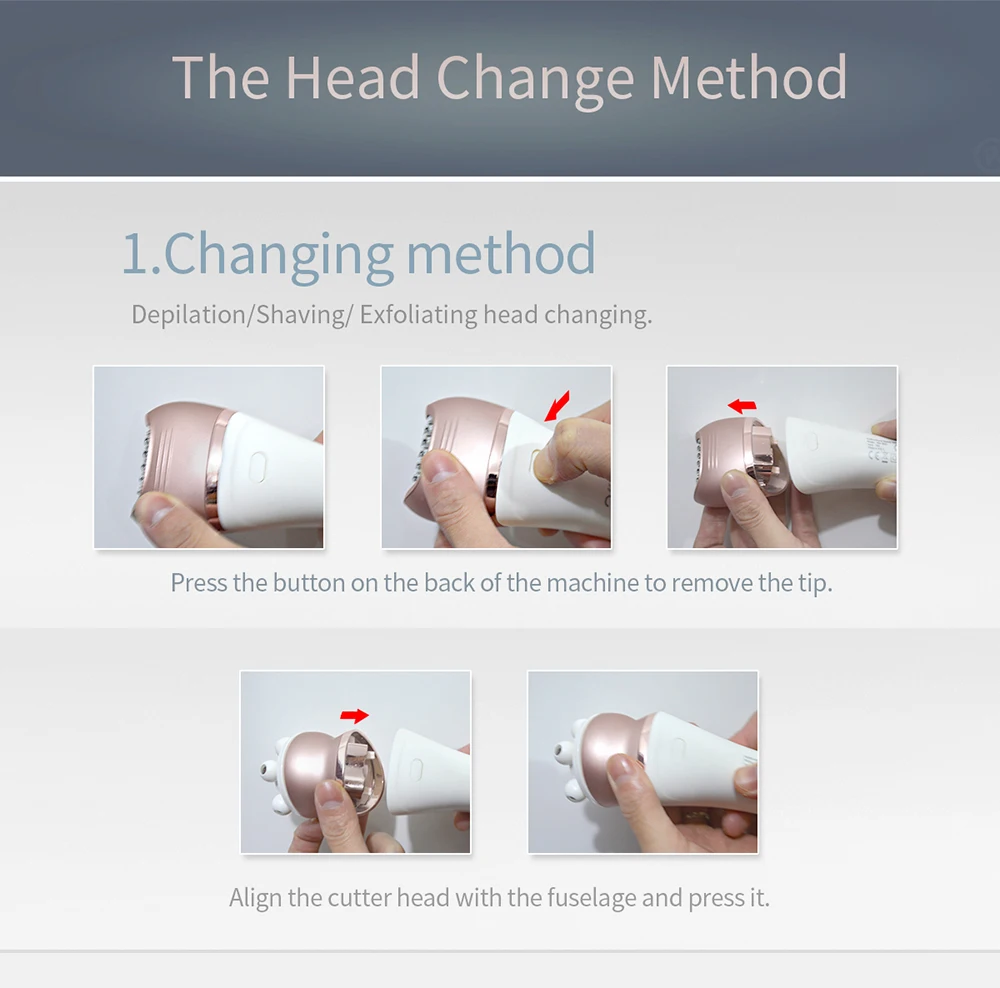 The Head Change Method

1.Changing method

Depilation/Shaving/ Exfoliating head changing.

Press the button on the back of the machine to remove the tip.

Align the cutter head with the fuselage and press it.