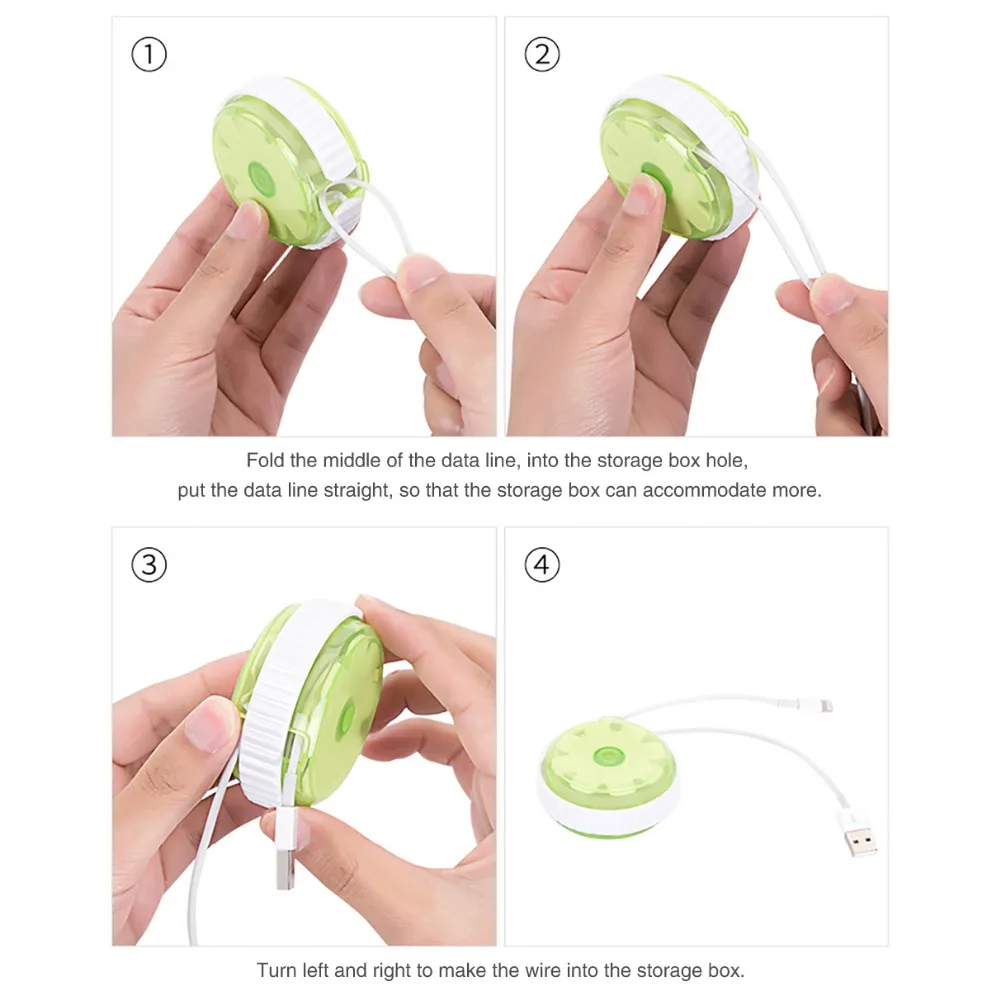 ①

②

Fold the middle of the data line, into the storage box hole, put the data line straight, so that the storage box can accommodate more.

③

④

Turn left and right to make the wire into the storage box.