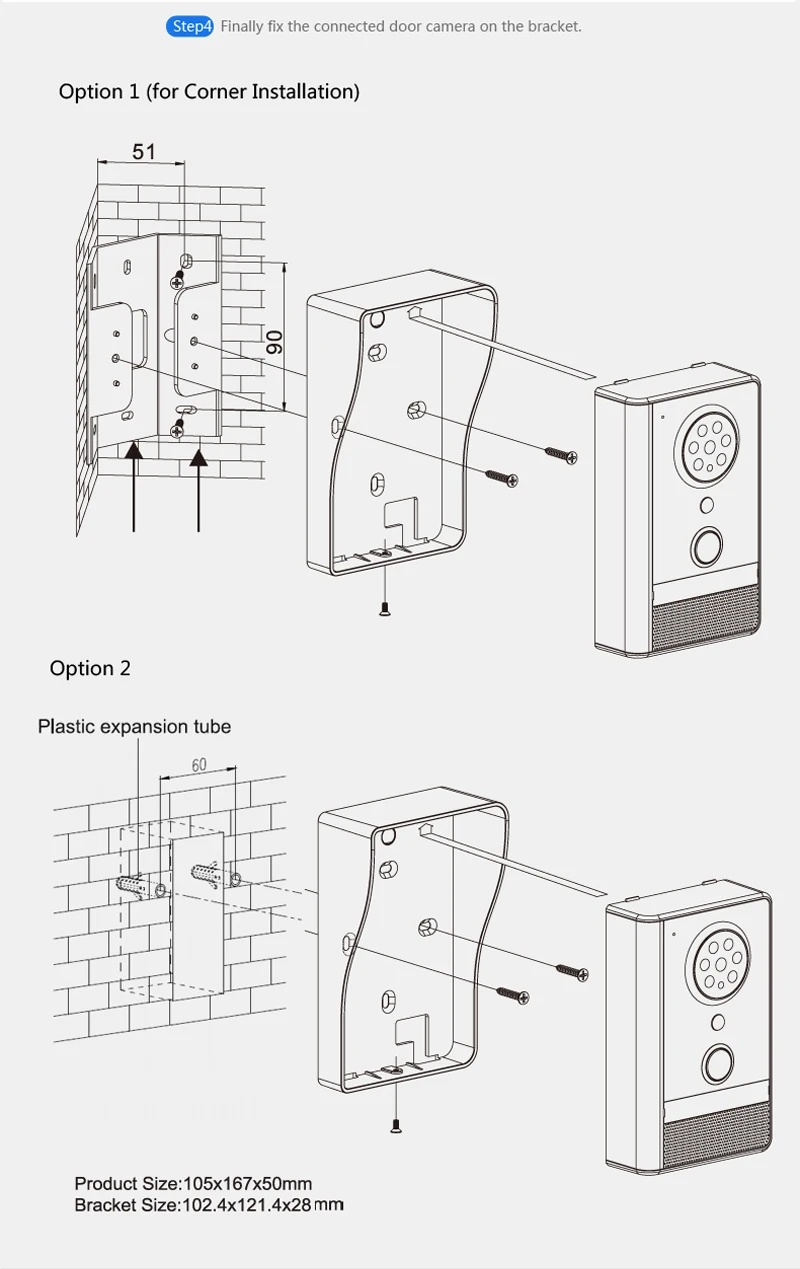 Step4 Finally fix the connected door camera on the bracket.

Option 1 (for Corner Installation)

51

90

Option 2

Plastic expansion tube

60

Product Size:105x167x50mm
Bracket Size:102.4x121.4x28mm