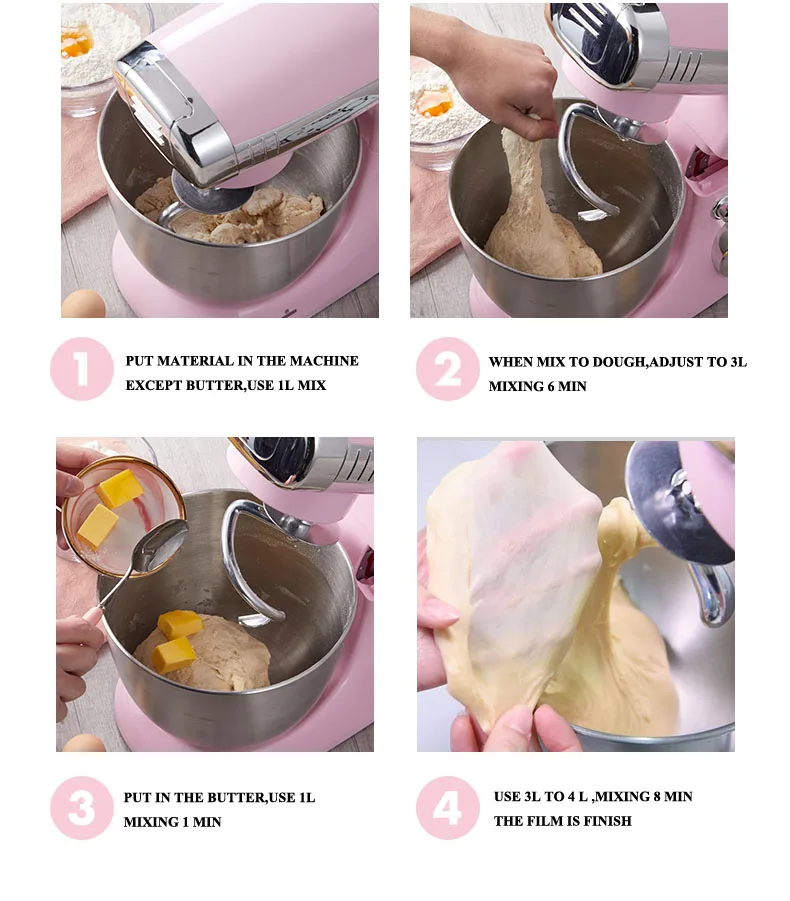 1 PUT MATERIAL IN THE MACHINE EXCEPT BUTTER,USE 1L MIX

2 WHEN MIX TO DOUGH,ADJUST TO 3L MIXING 6 MIN

3 PUT IN THE BUTTER,USE 1L MIXING 1 MIN

4 USE 3L TO 4 L ,MIXING 8 MIN THE FILM IS FINISH