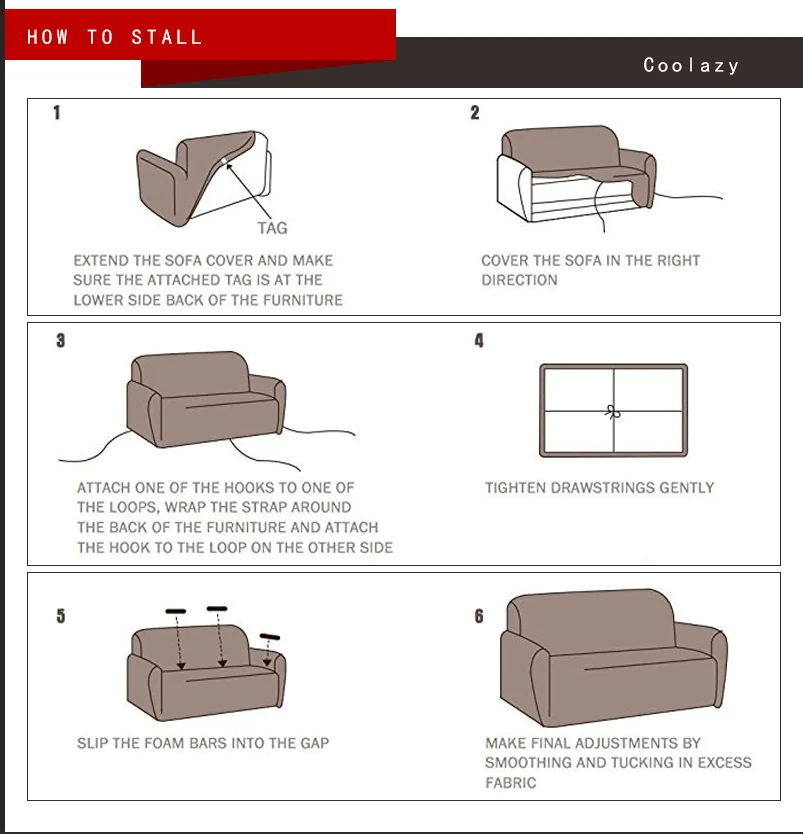 HOW TO STALL

Coolazy

1

TAG

EXTEND THE SOFA COVER AND MAKE SURE THE ATTACHED TAG IS AT THE LOWER SIDE BACK OF THE FURNITURE

2

COVER THE SOFA IN THE RIGHT DIRECTION

3

ATTACH ONE OF THE HOOKS TO ONE OF THE LOOPS, WRAP THE STRAP AROUND THE BACK OF THE FURNITURE AND ATTACH THE HOOK TO THE LOOP ON THE OTHER SIDE

4

TIGHTEN DRAWSTRINGS GENTLY

5

SLIP THE FOAM BARS INTO THE GAP

6

MAKE FINAL ADJUSTMENTS BY SMOOTHING AND TUCKING IN EXCESS FABRIC