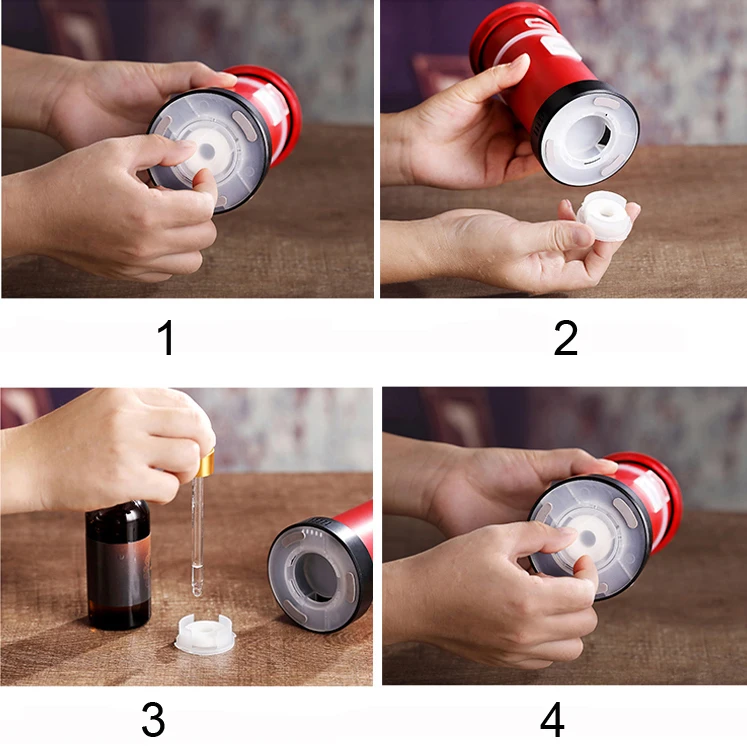 1

2

3

4