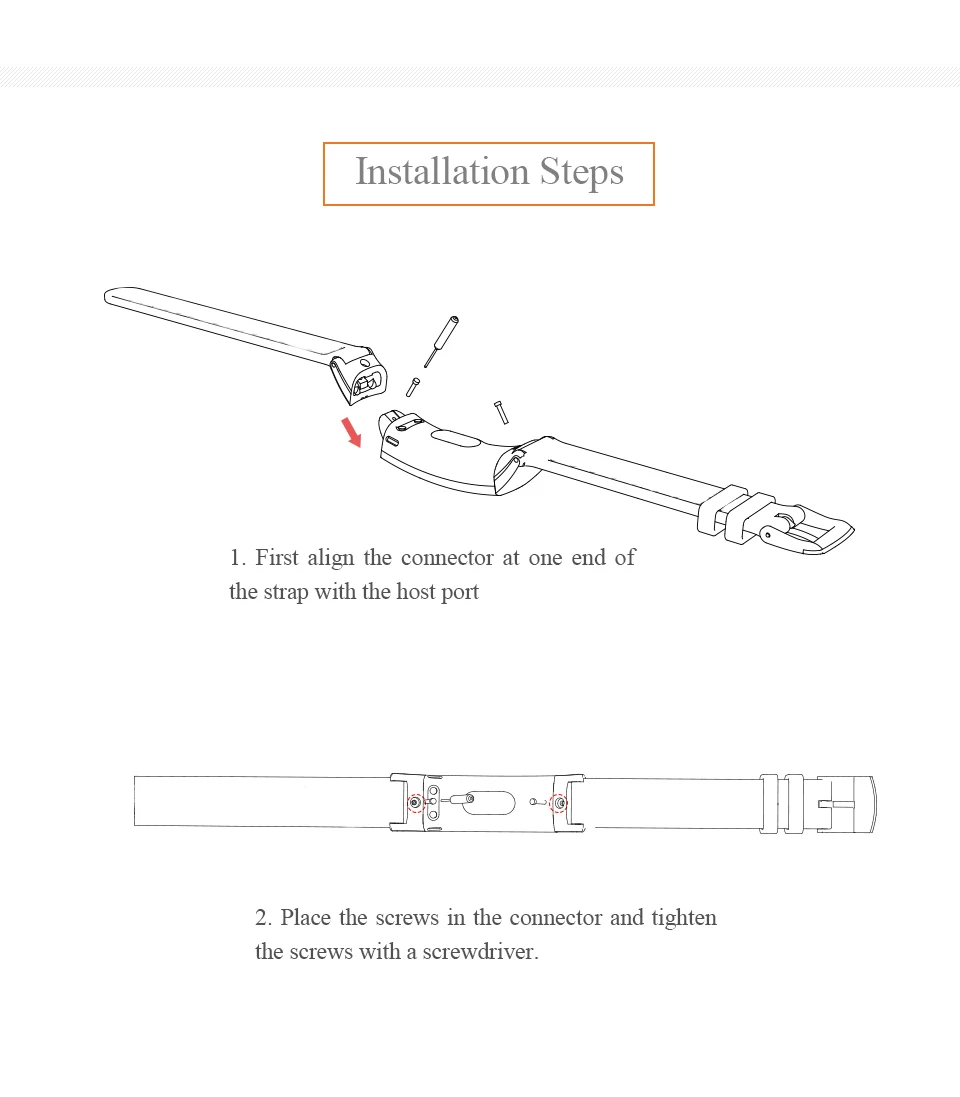 Installation Steps

1. First align the connector at one end of the strap with the host port

2. Place the screws in the connector and tighten the screws with a screwdriver.