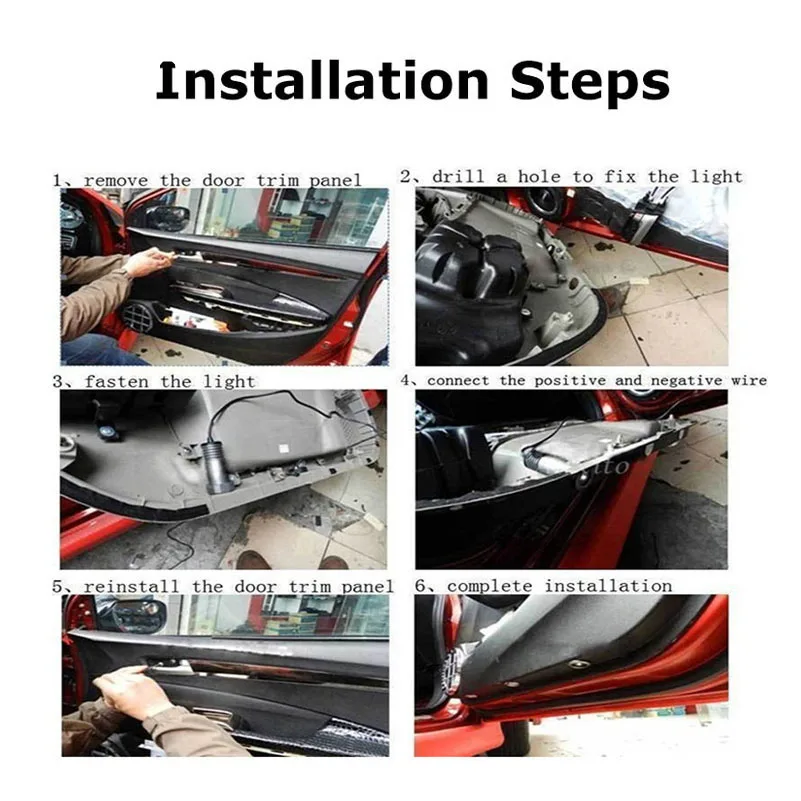 Installation Steps

1、remove the door trim panel

2、drill a hole to fix the light

3、fasten the light

4、connect the positive and negative wire

5、reinstall the door trim panel

6、complete installation