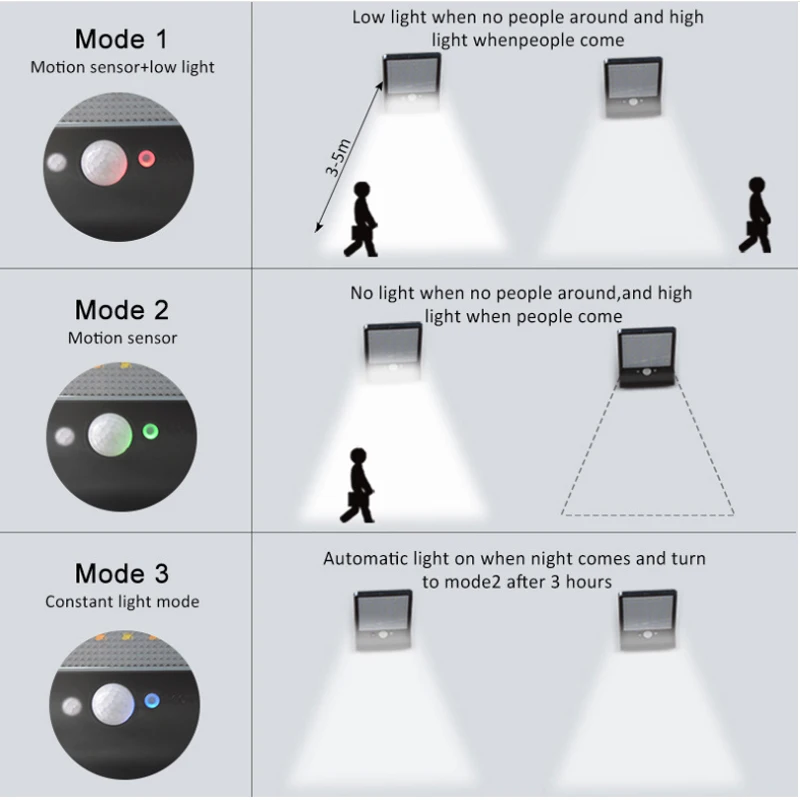 Mode 1
Motion sensor+low light

Low light when no people around and high light whenpeople come

3-5m

Mode 2
Motion sensor

No light when no people around,and high light when people come

Mode 3
Constant light mode

Automatic light on when night comes and turn to mode2 after 3 hours