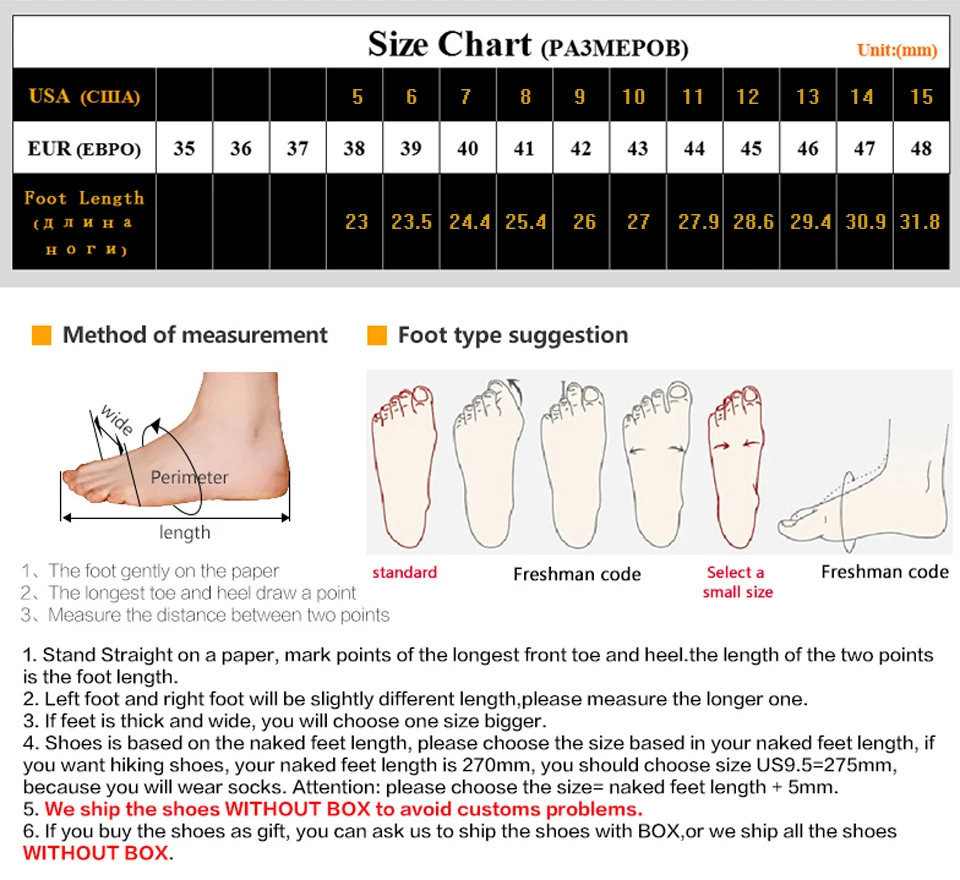 Size Chart (РАЗМЕРОВ) Unit:(mm)

| USA (США) | | | | 5 | 6 | 7 | 8 | 9 | 10 | 11 | 12 | 13 | 14 | 15 |
|---|---|---|---|---|---|---|---|---|---|---|---|---|---|---|
| EUR (ЕВРО) | 35 | 36 | 37 | 38 | 39 | 40 | 41 | 42 | 43 | 44 | 45 | 46 | 47 | 48 |
| Foot Length (длина ноги) | | | | 23 | 23.5 | 24.4 | 25.4 | 26 | 27 | 27.9 | 28.6 | 29.4 | 30.9 | 31.8 |

Method of measurement

wide
Perimeter
length

1、The foot gently on the paper
2、The longest toe and heel draw a point
3、Measure the distance between two points

Foot type suggestion

standard
Freshman code
Select a small size
Freshman code

1. Stand Straight on a paper, mark points of the longest front toe and heel.the length of the two points is the foot length.
2. Left foot and right foot will be slightly different length,please measure the longer one.
3. If feet is thick and wide, you will choose one size bigger.
4. Shoes is based on the naked feet length, please choose the size based in your naked feet length, if you want hiking shoes, your naked feet length is 270mm, you should choose size US9.5=275mm, because you will wear socks. Attention: please choose the size= naked feet length + 5mm.
5. We ship the shoes WITHOUT BOX to avoid customs problems.
6. If you buy the shoes as gift, you can ask us to ship the shoes with BOX,or we ship all the shoes WITHOUT BOX.