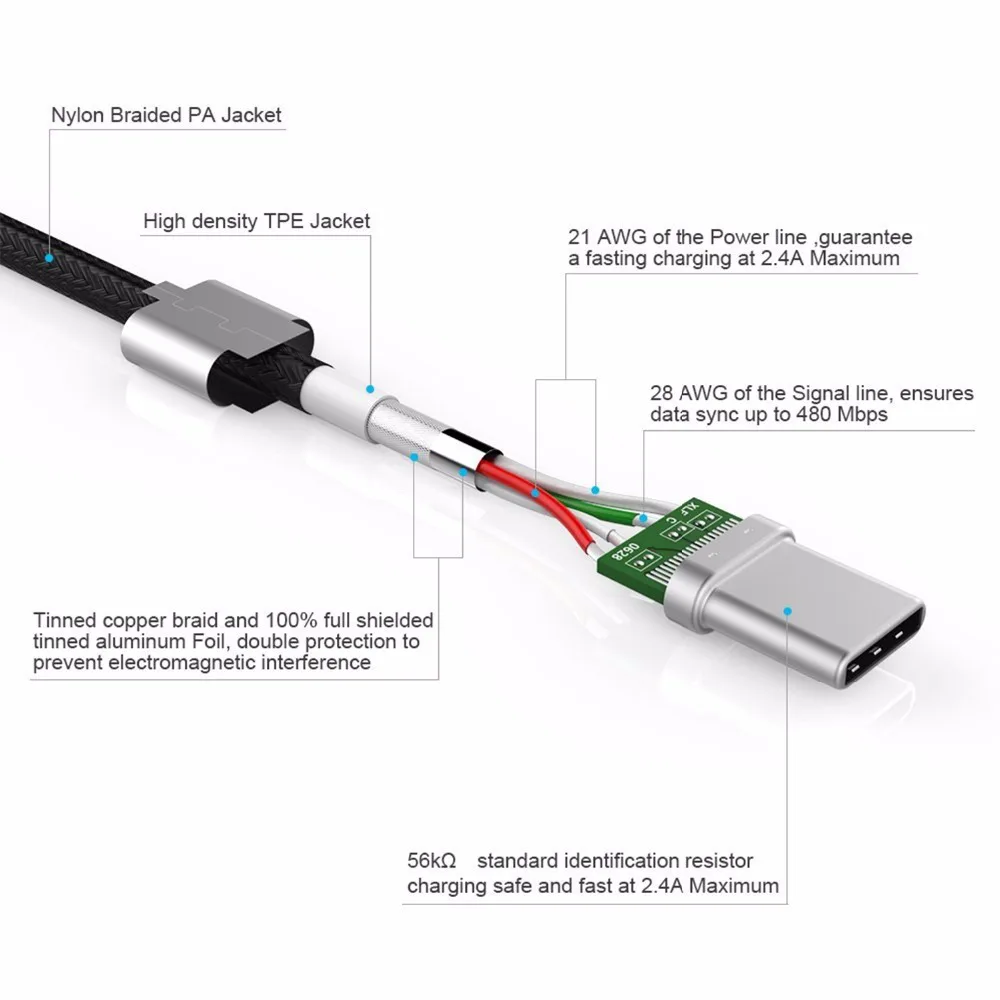 Nylon Braided PA Jacket

High density TPE Jacket

21 AWG of the Power line ,guarantee a fasting charging at 2.4A Maximum

28 AWG of the Signal line, ensures data sync up to 480 Mbps

XLF

0528

Tinned copper braid and 100% full shielded tinned aluminum Foil, double protection to prevent electromagnetic interference

56kΩ standard identification resistor charging safe and fast at 2.4A Maximum