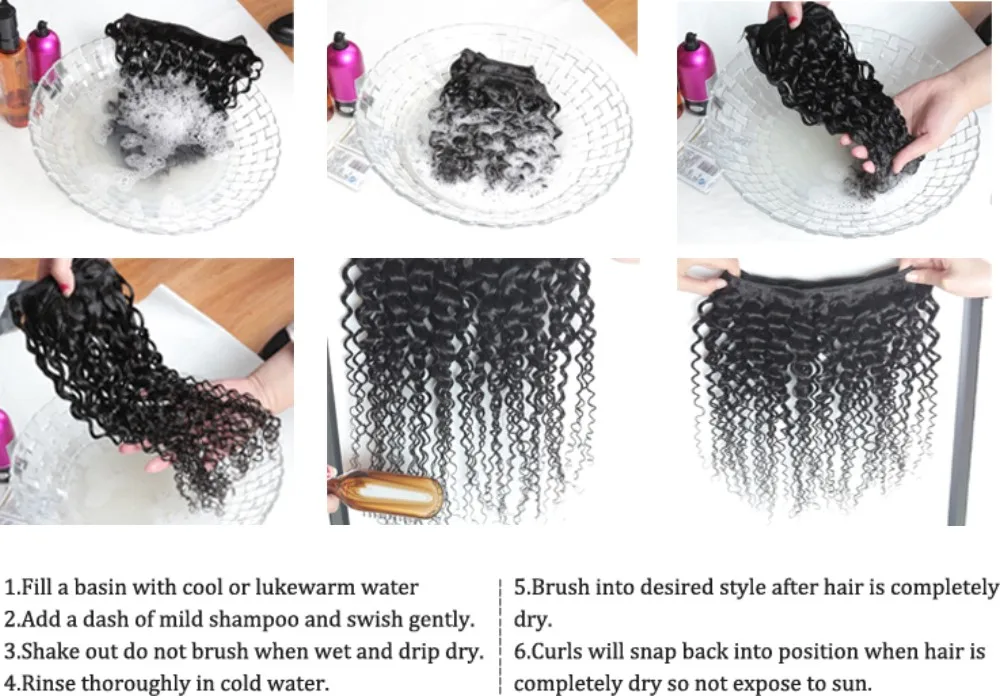 1.Fill a basin with cool or lukewarm water
2.Add a dash of mild shampoo and swish gently.
3.Shake out do not brush when wet and drip dry.
4.Rinse thoroughly in cold water.

5.Brush into desired style after hair is completely dry.
6.Curls will snap back into position when hair is completely dry so not expose to sun.