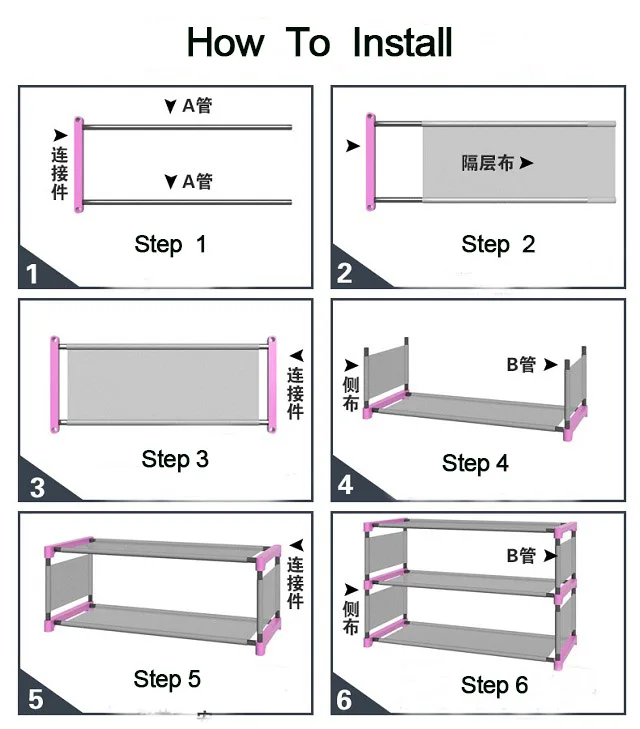 How To Install

A管

连接件

A管

Step 1

1

隔层布

Step 2

2

连接件

Step 3

3

侧布

B管

Step 4

4

连接件

Step 5

5

B管

侧布

Step 6

6