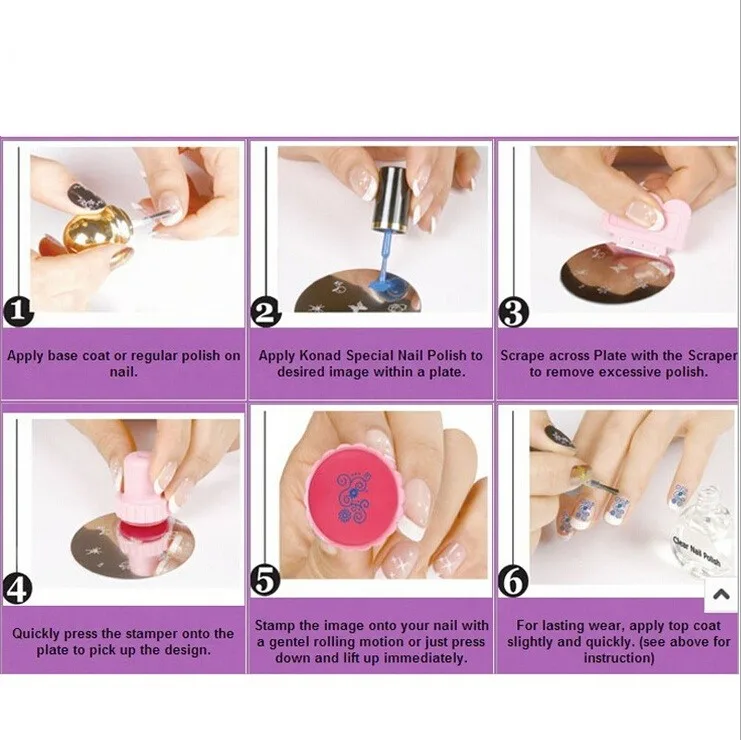 1
Apply base coat or regular polish on nail.

2
Apply Konad Special Nail Polish to desired image within a plate.

3
Scrape across Plate with the Scraper to remove excessive polish.

4
Quickly press the stamper onto the plate to pick up the design.

5
Stamp the image onto your nail with a gentel rolling motion or just press down and lift up immediately.

6
Clear Nail Polish
For lasting wear, apply top coat slightly and quickly. (see above for instruction)