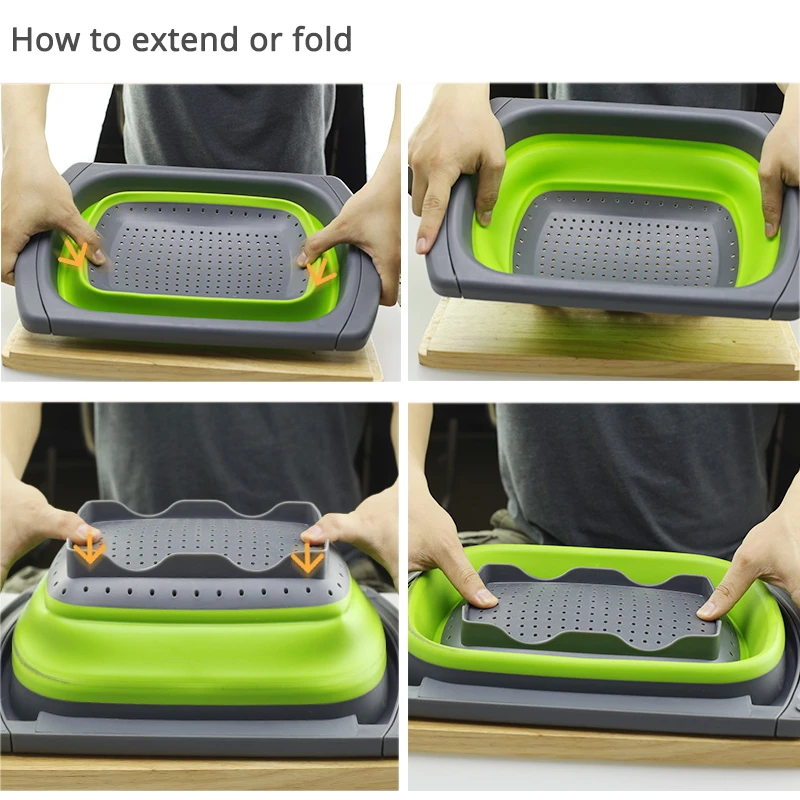 How to extend or fold