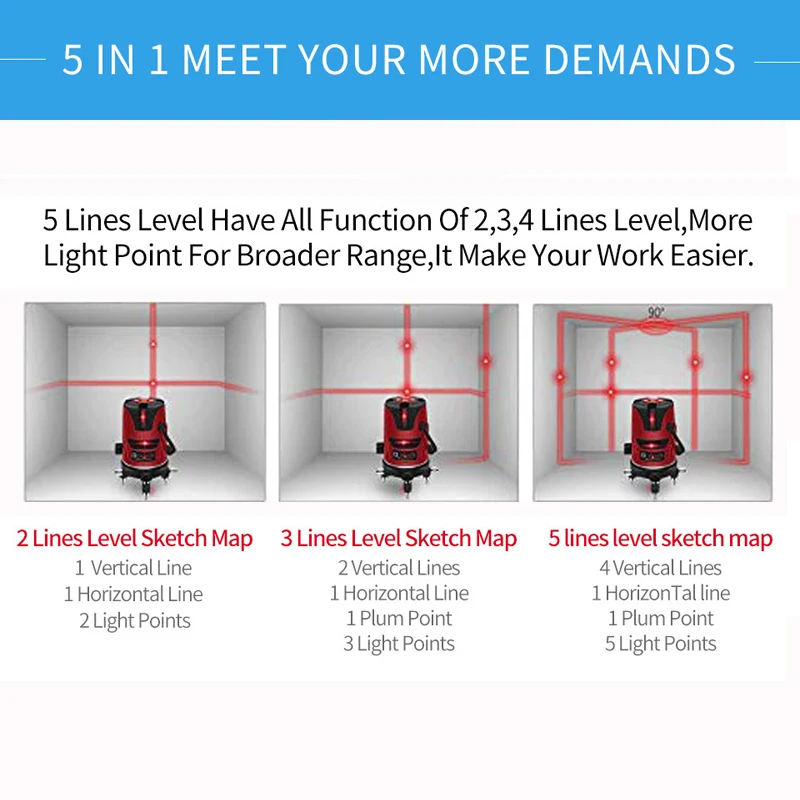 5 IN 1 MEET YOUR MORE DEMANDS

5 Lines Level Have All Function Of 2,3,4 Lines Level,More Light Point For Broader Range,It Make Your Work Easier.

90°

2 Lines Level Sketch Map
1 Vertical Line
1 Horizontal Line
2 Light Points

3 Lines Level Sketch Map
2 Vertical Lines
1 Horizontal Line
1 Plum Point
3 Light Points

5 lines level sketch map
4 Vertical Lines
1 HorizonTal line
1 Plum Point
5 Light Points