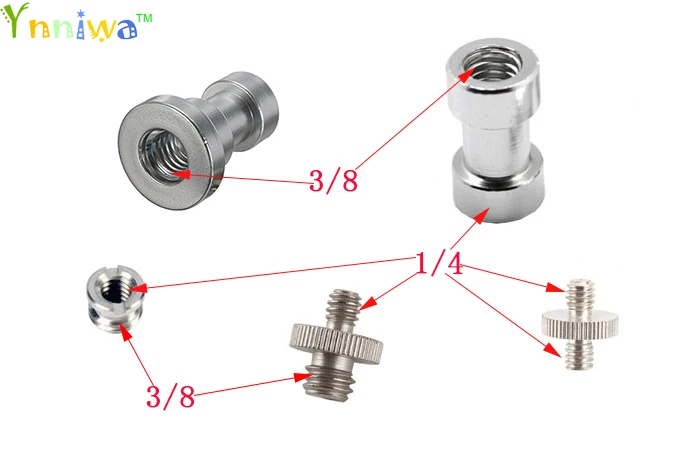 Ynniwa™

3/8

1/4

3/8