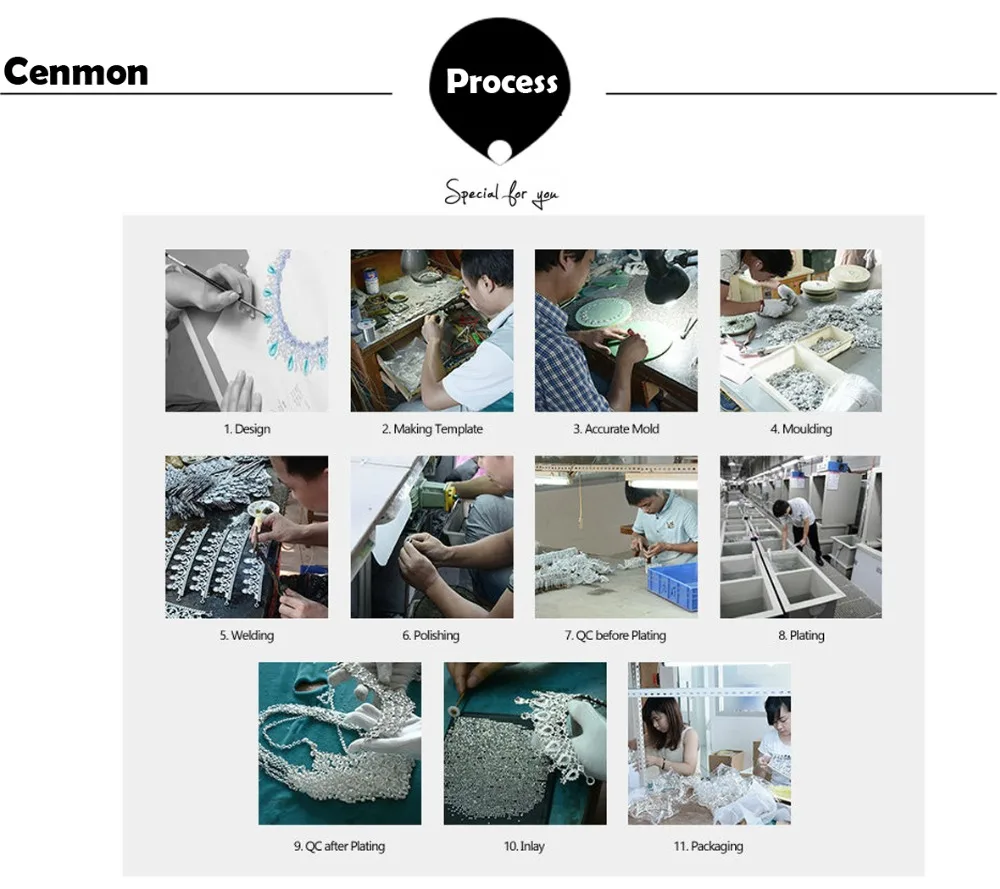 Cenmon

Process

Special for you

1. Design

2. Making Template

3. Accurate Mold

4. Moulding

5. Welding

6. Polishing

7. QC before Plating

8. Plating

9. QC after Plating

10. Inlay

11. Packaging