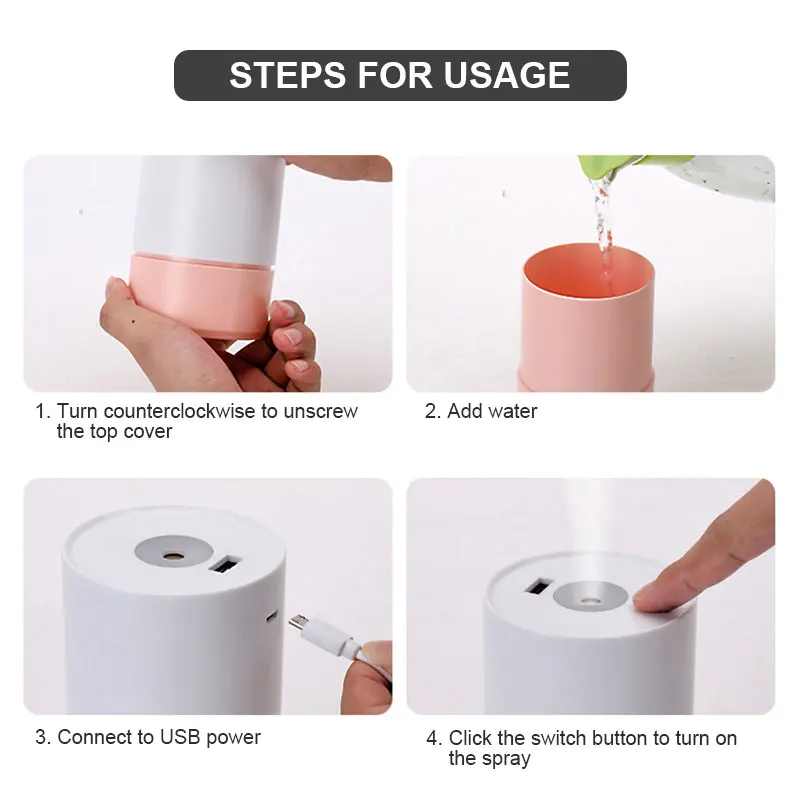 STEPS FOR USAGE

1. Turn counterclockwise to unscrew the top cover

2. Add water

3. Connect to USB power

4. Click the switch button to turn on the spray