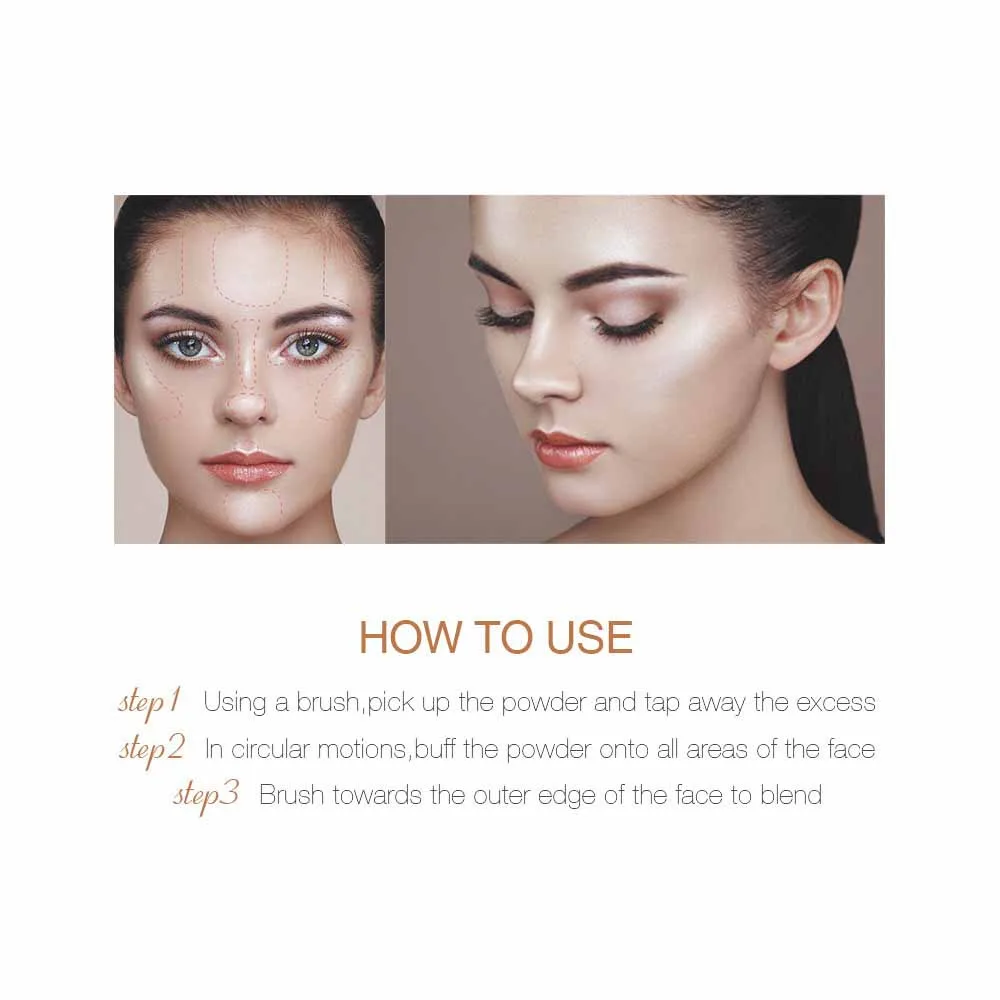 HOW TO USE

step1 Using a brush,pick up the powder and tap away the excess
step2 In circular motions,buff the powder onto all areas of the face
step3 Brush towards the outer edge of the face to blend