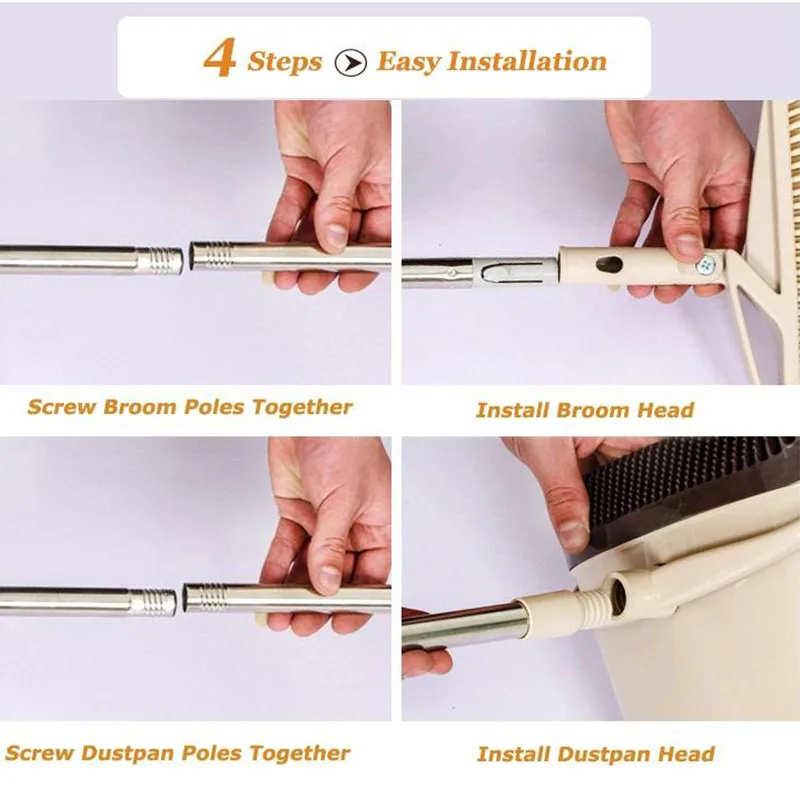 4 Steps Easy Installation

Screw Broom Poles Together

Install Broom Head

Screw Dustpan Poles Together

Install Dustpan Head