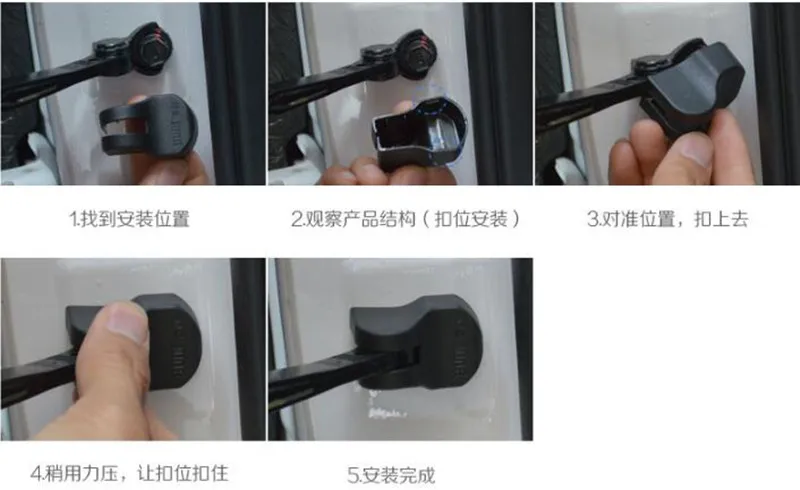 1.找到安装位置

2.观察产品结构（扣位安装）

3.对准位置，扣上去

4.稍用力压，让扣位扣住

5.安装完成