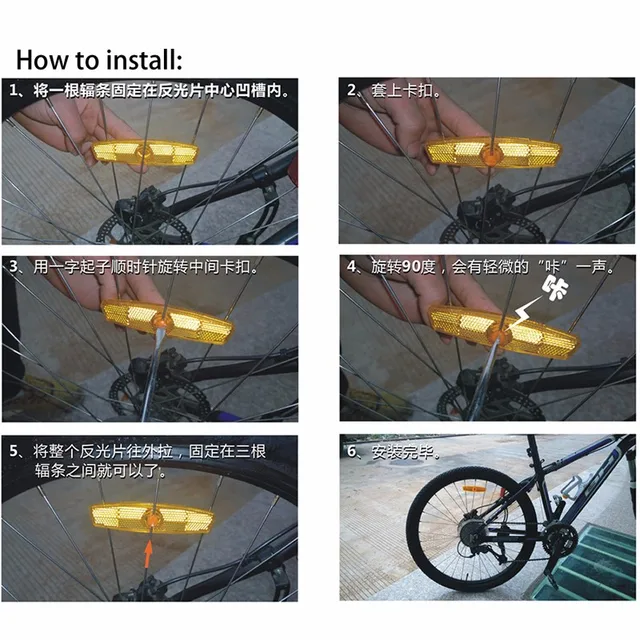 How to install:

1、将一根辐条固定在反光片中心凹槽内。

2、套上卡扣。

3、用一字起子顺时针旋转中间卡扣。

4、旋转90度，会有轻微的“咔”一声。

咔

5、将整个反光片往外拉，固定在三根辐条之间就可以了。

6、安装完毕。