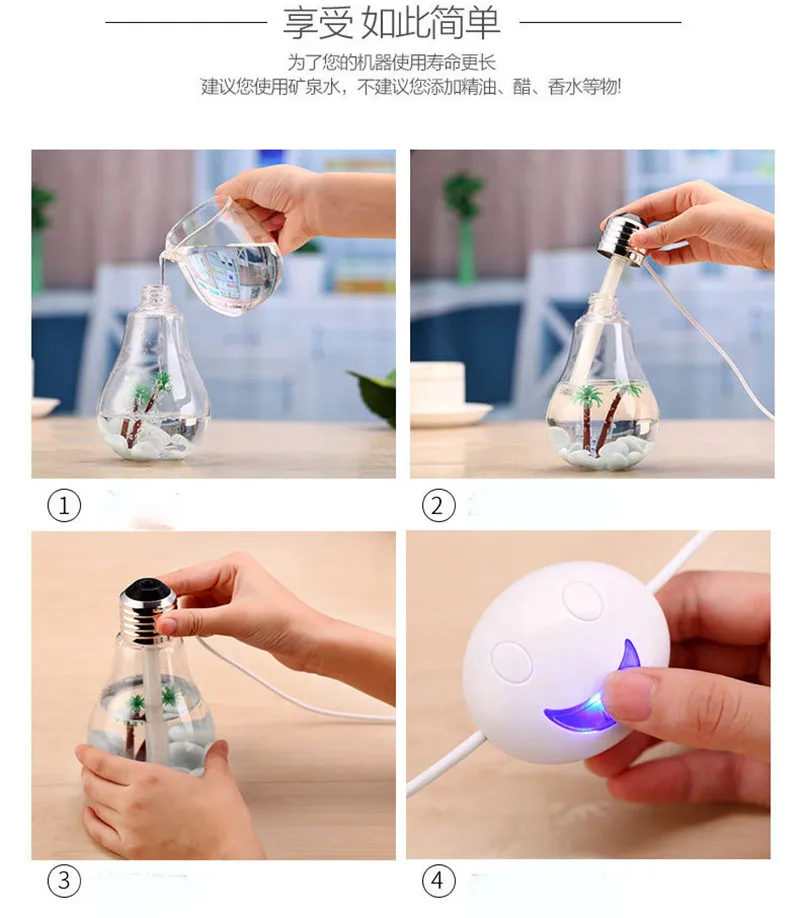 享受 如此简单

为了您的机器使用寿命更长
建议您使用矿泉水，不建议您添加精油、醋、香水等物!

①

②

③

④