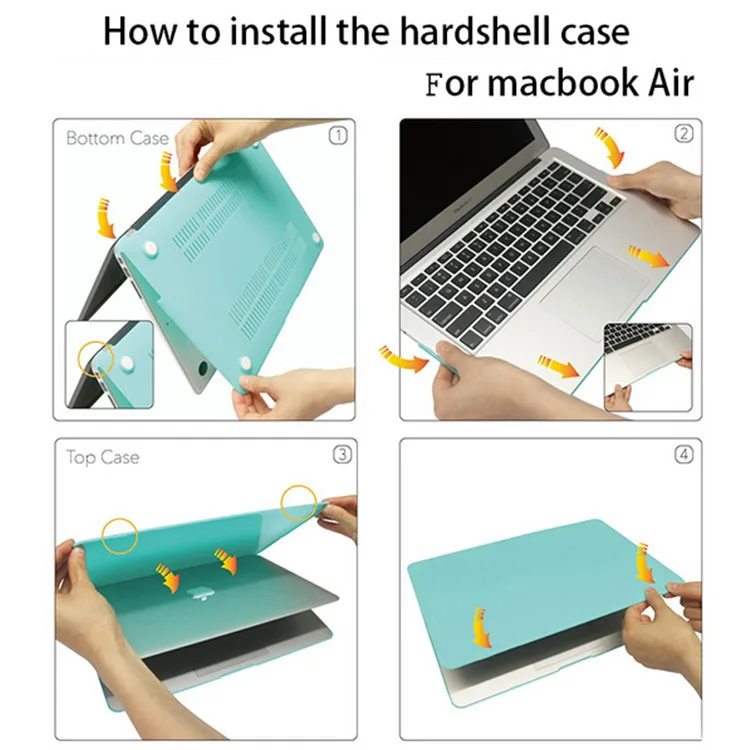 How to install the hardshell case

For macbook Air

Bottom Case

①

②

Top Case

③

④