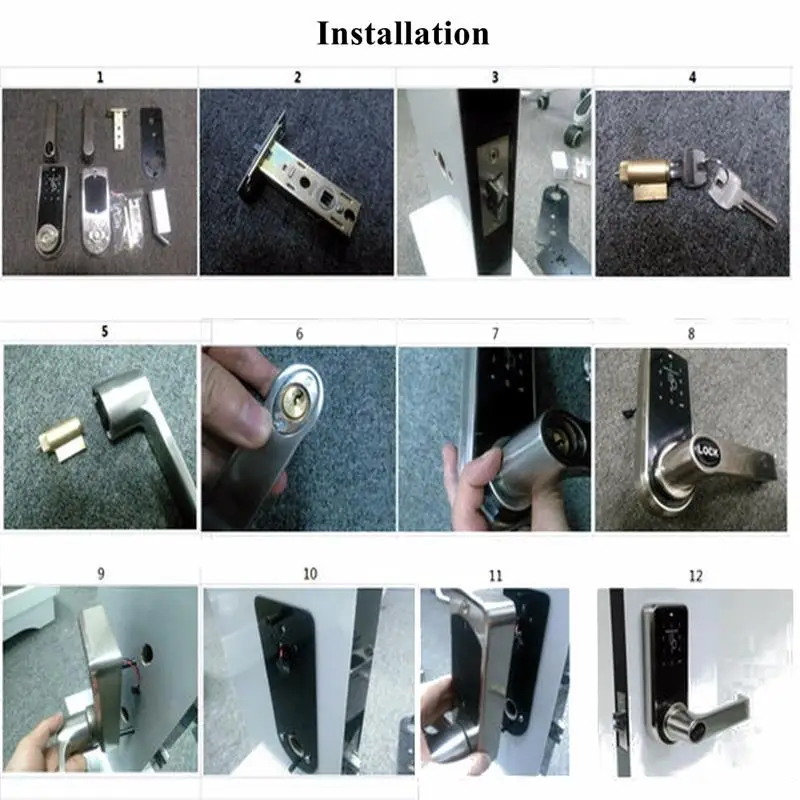 Installation

1

2

3

4

5

6

7

8

LOCK

9

10

11

12