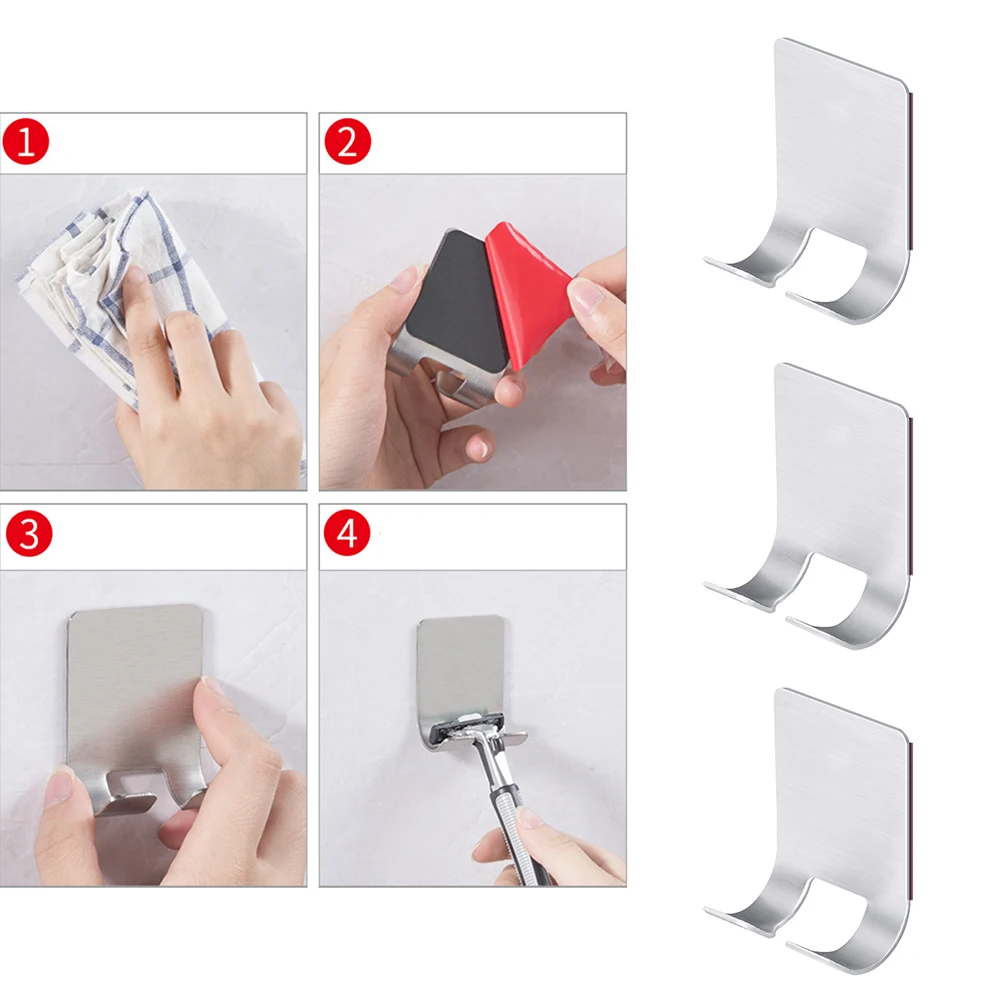 1

2

3

4