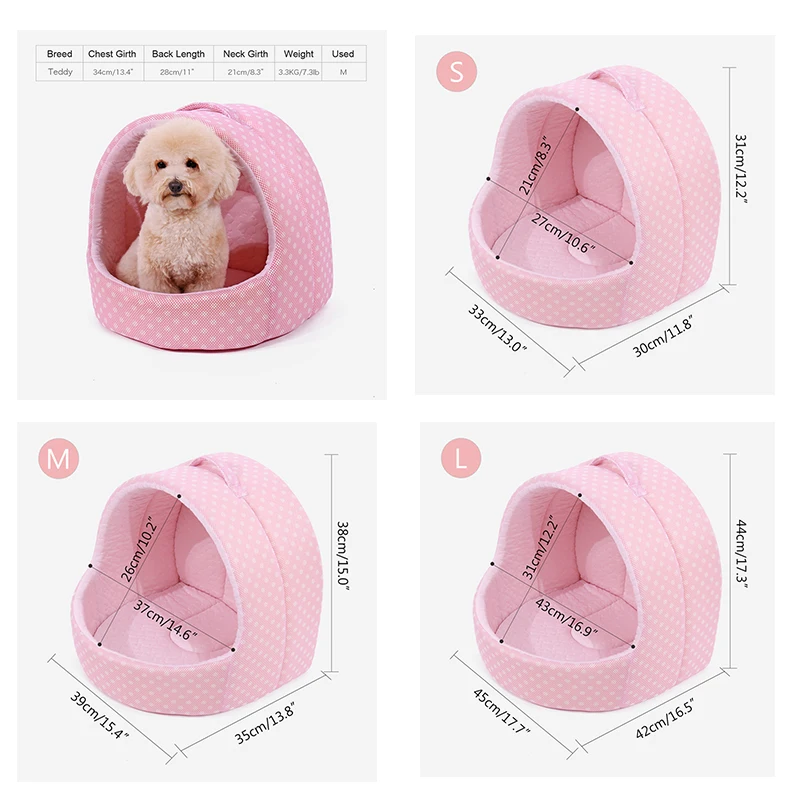 | Breed | Chest Girth | Back Length | Neck Girth | Weight | Used |
|---|---|---|---|---|---|
| Teddy | 34cm/13.4" | 28cm/11" | 21cm/8.3" | 3.3KG/7.3lb | M |

S
21cm/8.3"
27cm/10.6"
31cm/12.2"
33cm/13.0"
30cm/11.8"

M
26cm/10.2"
37cm/14.6"
38cm/15.0"
39cm/15.4"
35cm/13.8"

L
31cm/12.2"
43cm/16.9"
44cm/17.3"
45cm/17.7"
42cm/16.5"