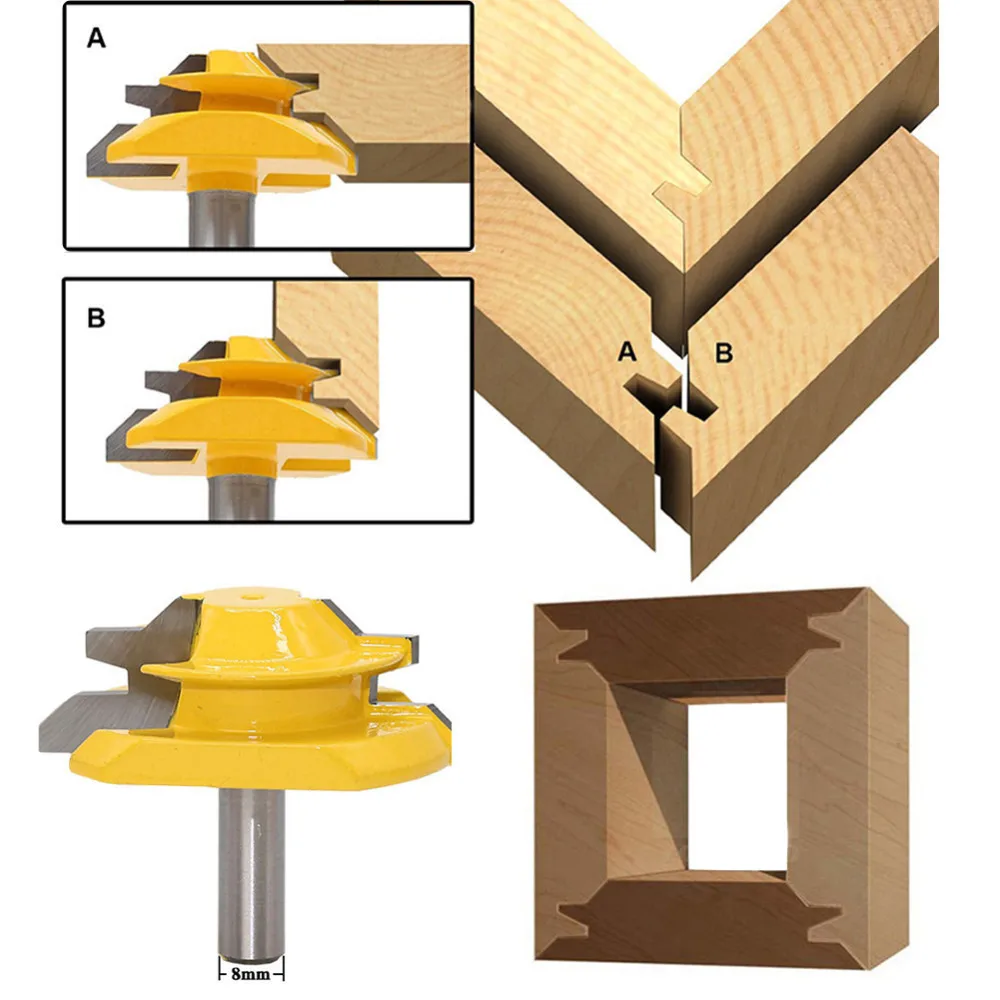 A

B

A

B

8mm