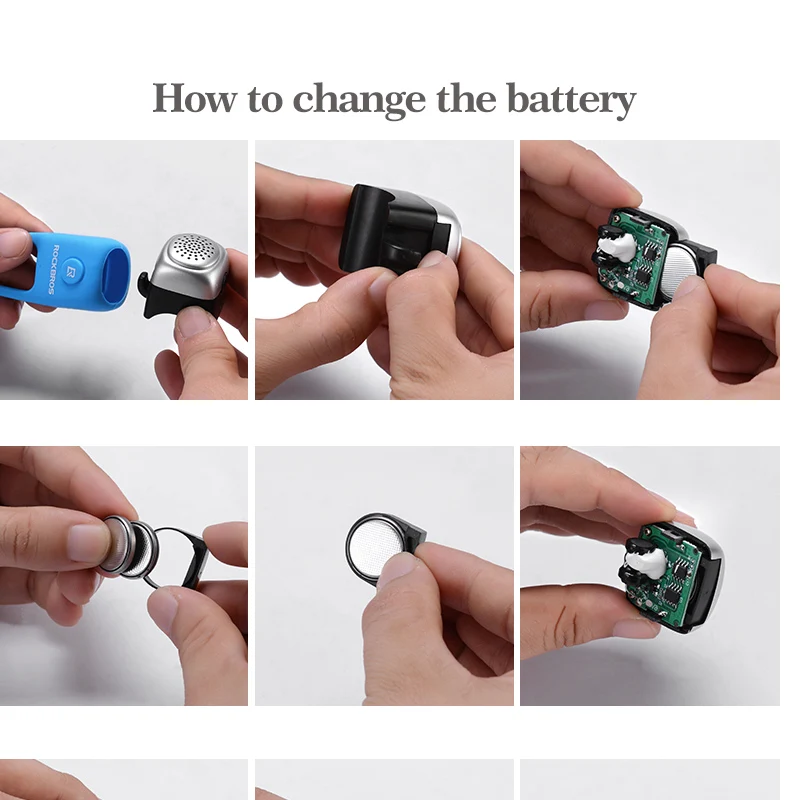 How to change the battery

ROCKBROS