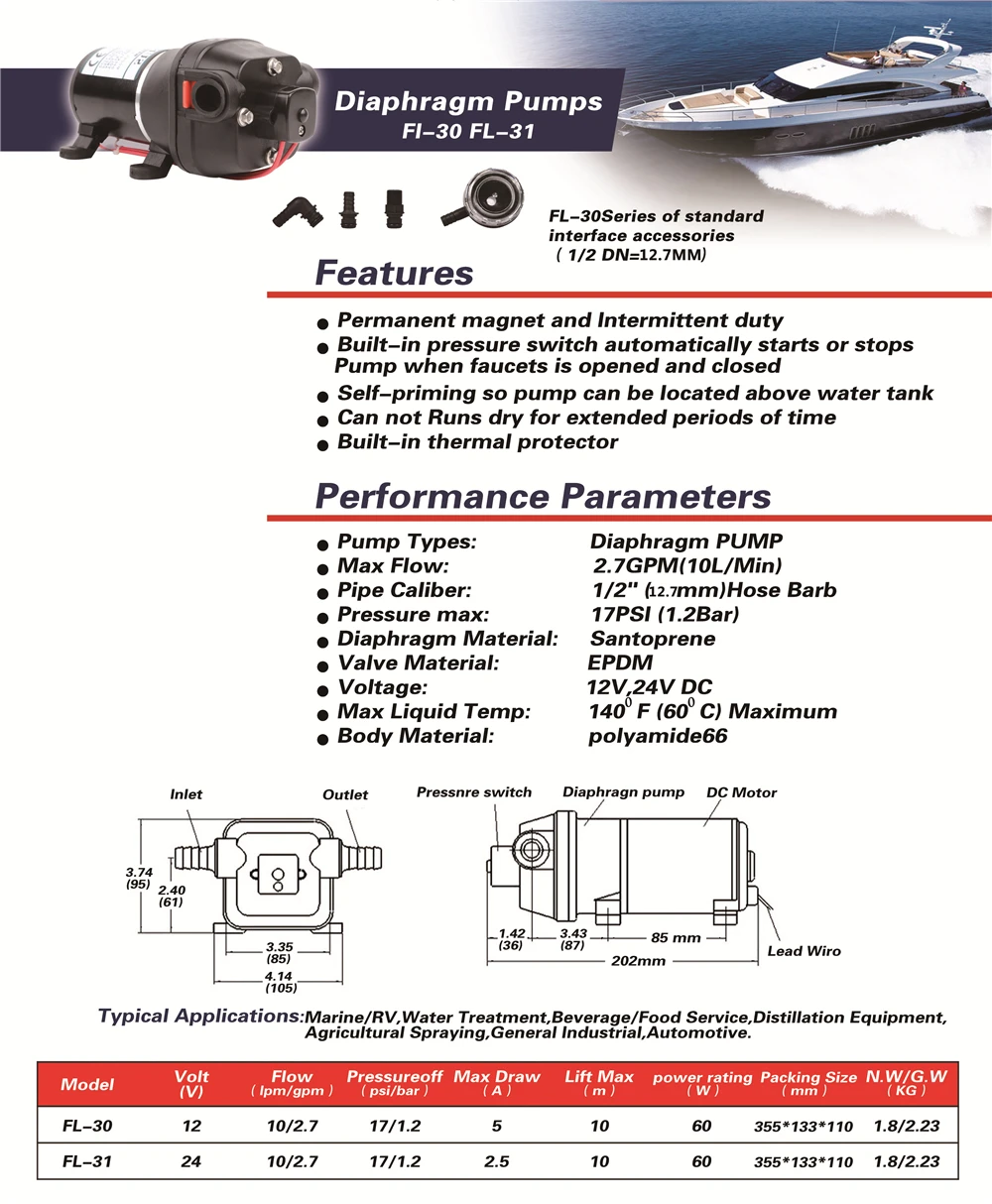 Diaphragm Pumps
FI–30 FL–31

FL–30Series of standard interface accessories
( 1/2 DN=12.7MM)

Features

● Permanent magnet and Intermittent duty
● Built–in pressure switch automatically starts or stops Pump when faucets is opened and closed
● Self–priming so pump can be located above water tank
● Can not Runs dry for extended periods of time
● Built–in thermal protector

Performance Parameters

● Pump Types: Diaphragm PUMP
● Max Flow: 2.7GPM(10L/Min)
● Pipe Caliber: 1/2" (12.7mm)Hose Barb
● Pressure max: 17PSI (1.2Bar)
● Diaphragm Material: Santoprene
● Valve Material: EPDM
● Voltage: 12V,24V DC
● Max Liquid Temp: $140^0$ F ($60^0$ C) Maximum
● Body Material: polyamide66

Inlet
Outlet
3.74 (95)
2.40 (61)
3.35 (85)
4.14 (105)

Pressnre switch
Diaphragn pump
DC Motor
1.42 (36)
3.43 (87)
85 mm
202mm
Lead Wiro

Typical Applications:Marine/RV,Water Treatment,Beverage/Food Service,Distillation Equipment, Agricultural Spraying,General Industrial,Automotive.

| Model | Volt (V) | Flow ( lpm/gpm ) | Pressureoff ( psi/bar ) | Max Draw ( A ) | Lift Max ( m ) | power rating ( W ) | Packing Size ( mm ) | N.W/G.W ( KG ) |
|---|---|---|---|---|---|---|---|---|
| FL–30 | 12 | 10/2.7 | 17/1.2 | 5 | 10 | 60 | 355*133*110 | 1.8/2.23 |
| FL–31 | 24 | 10/2.7 | 17/1.2 | 2.5 | 10 | 60 | 355*133*110 | 1.8/2.23 |