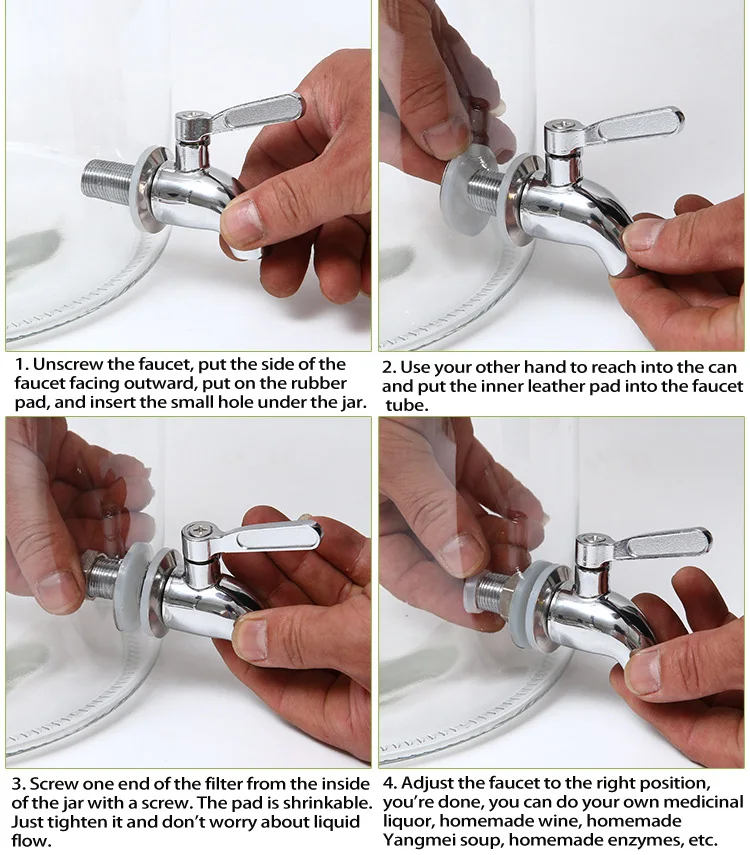 1. Unscrew the faucet, put the side of the faucet facing outward, put on the rubber pad, and insert the small hole under the jar.

2. Use your other hand to reach into the can and put the inner leather pad into the faucet tube.

3. Screw one end of the filter from the inside of the jar with a screw. The pad is shrinkable. Just tighten it and don't worry about liquid flow.

4. Adjust the faucet to the right position, you're done, you can do your own medicinal liquor, homemade wine, homemade Yangmei soup, homemade enzymes, etc.