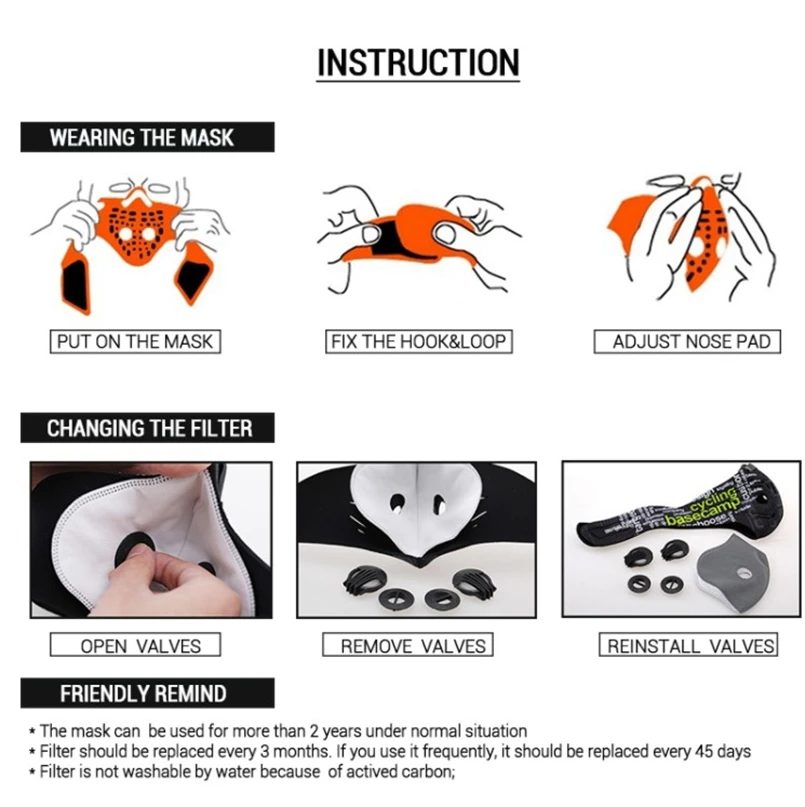 INSTRUCTION

WEARING THE MASK

PUT ON THE MASK

FIX THE HOOK&LOOP

ADJUST NOSE PAD

CHANGING THE FILTER

cycling basecamp choose

OPEN VALVES

REMOVE VALVES

REINSTALL VALVES

FRIENDLY REMIND

* The mask can be used for more than 2 years under normal situation
* Filter should be replaced every 3 months. If you use it frequently, it should be replaced every 45 days
* Filter is not washable by water because of actived carbon;