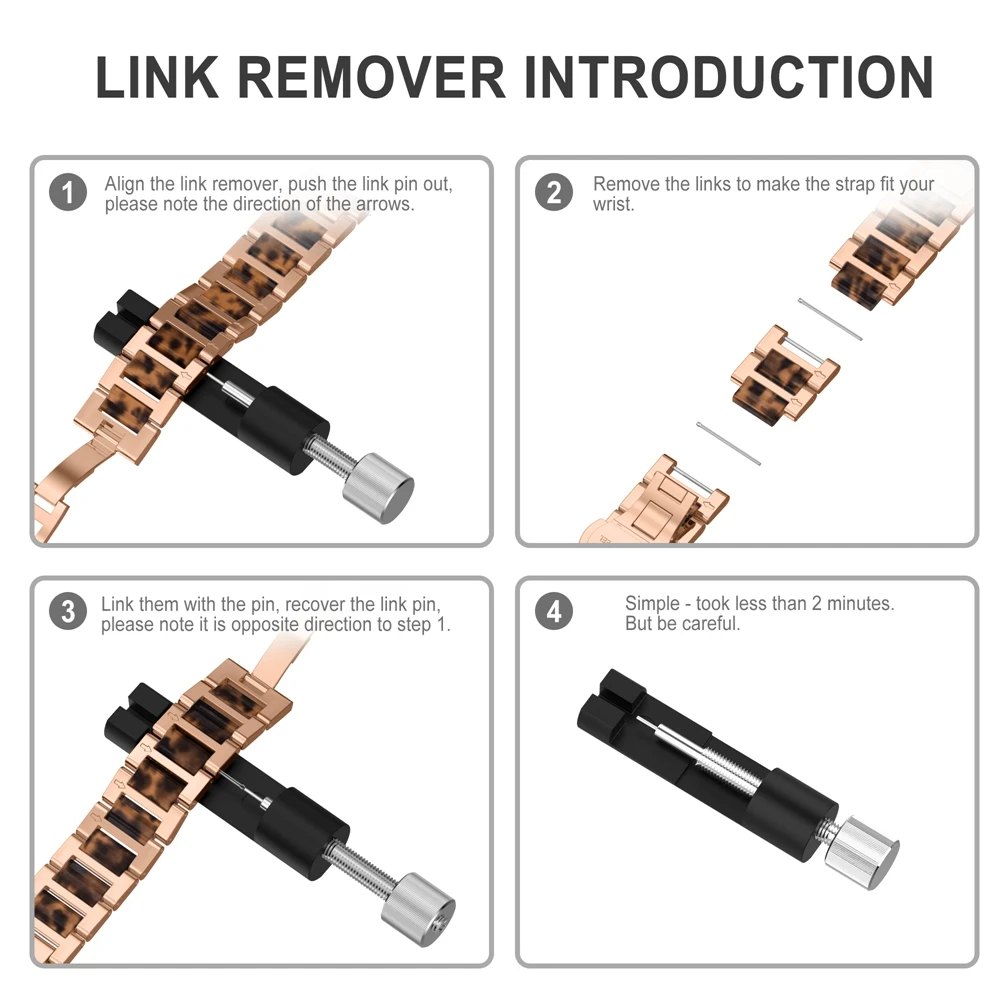 LINK REMOVER INTRODUCTION

1 Align the link remover, push the link pin out, please note the direction of the arrows.

2 Remove the links to make the strap fit your wrist.

3 Link them with the pin, recover the link pin, please note it is opposite direction to step 1.

4 Simple - took less than 2 minutes. But be careful.