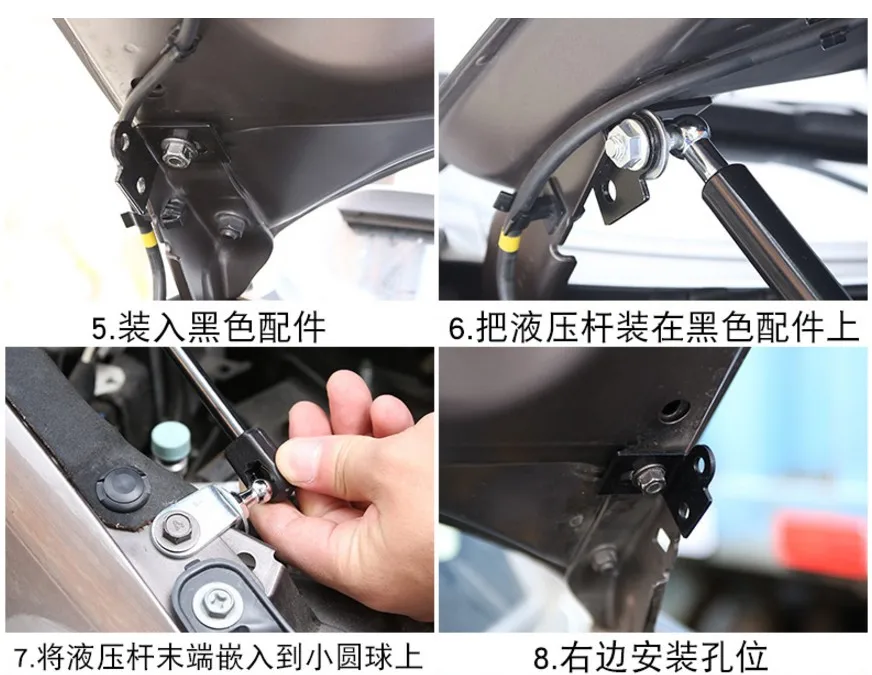 5.装入黑色配件

6.把液压杆装在黑色配件上

7.将液压杆末端嵌入到小圆球上

8.右边安装孔位