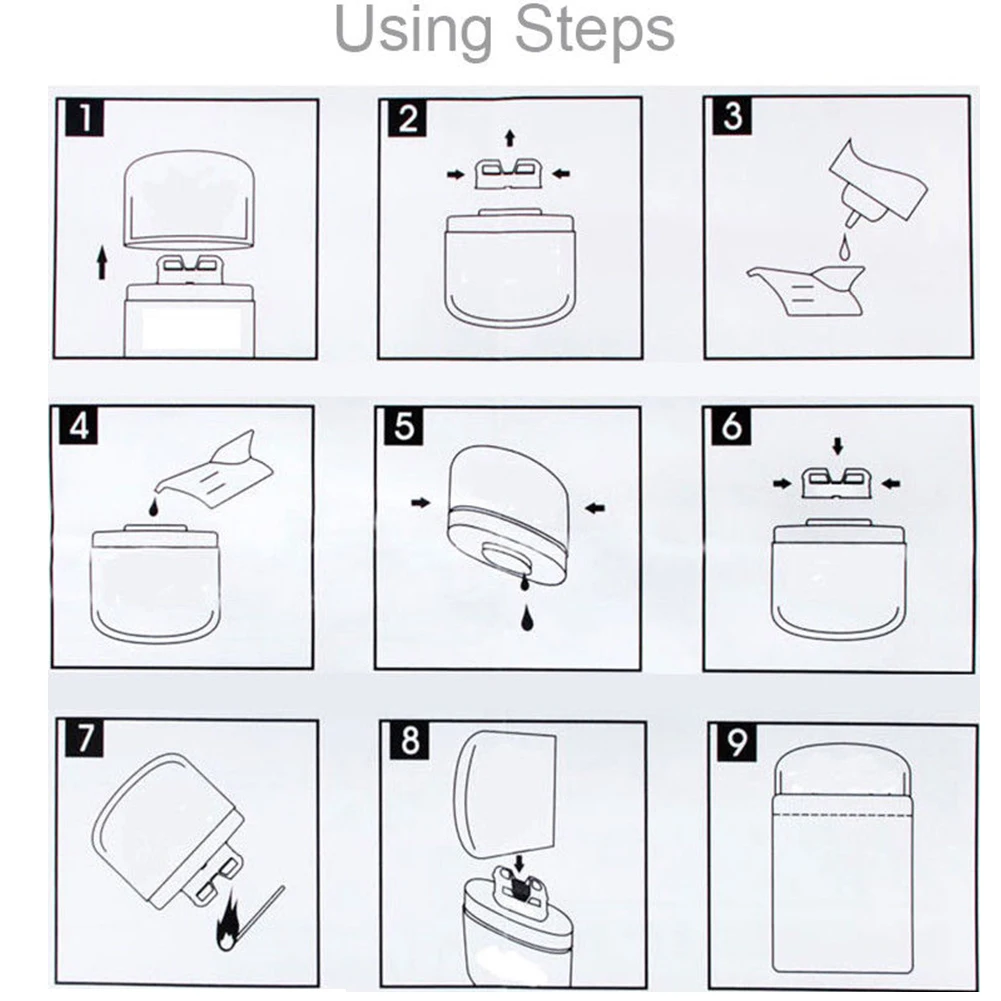 Using Steps

1

2

3

4

5

6

7

8

9