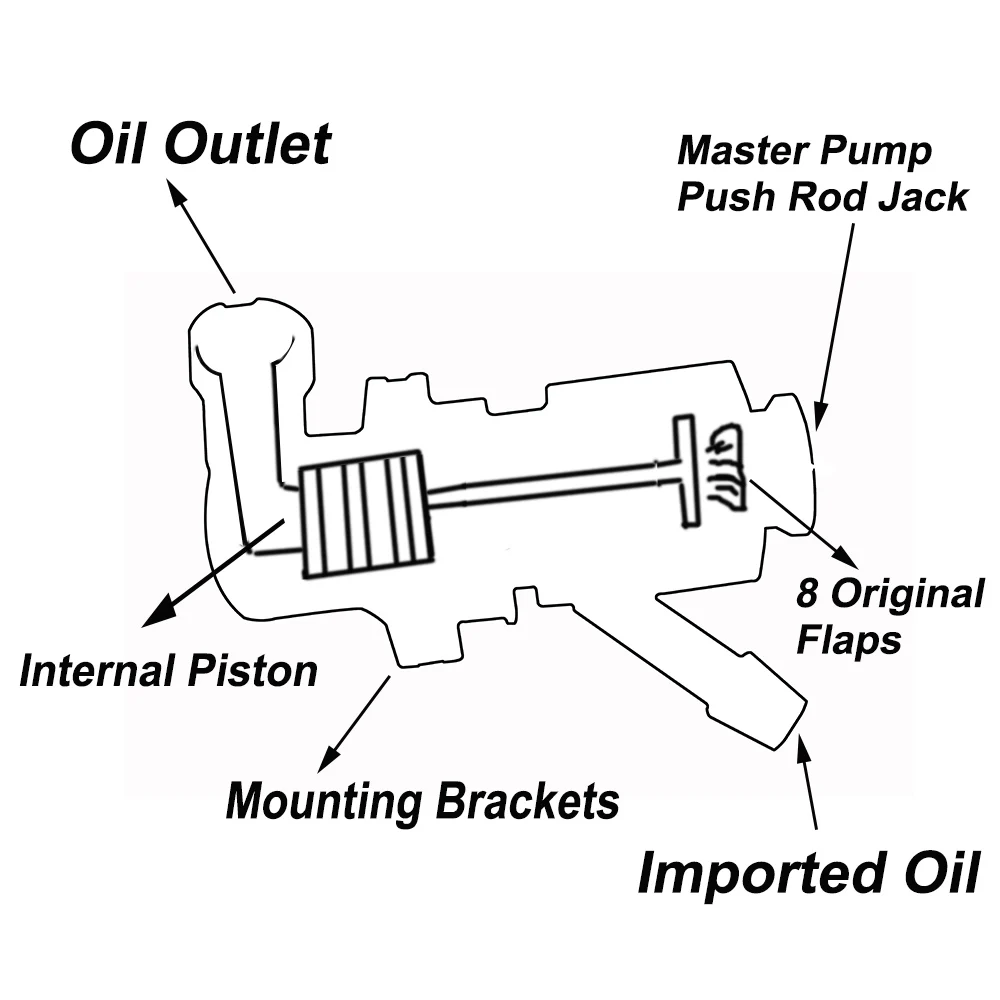 Oil Outlet

Master Pump
Push Rod Jack

8 Original
Flaps

Internal Piston

Mounting Brackets

Imported Oil